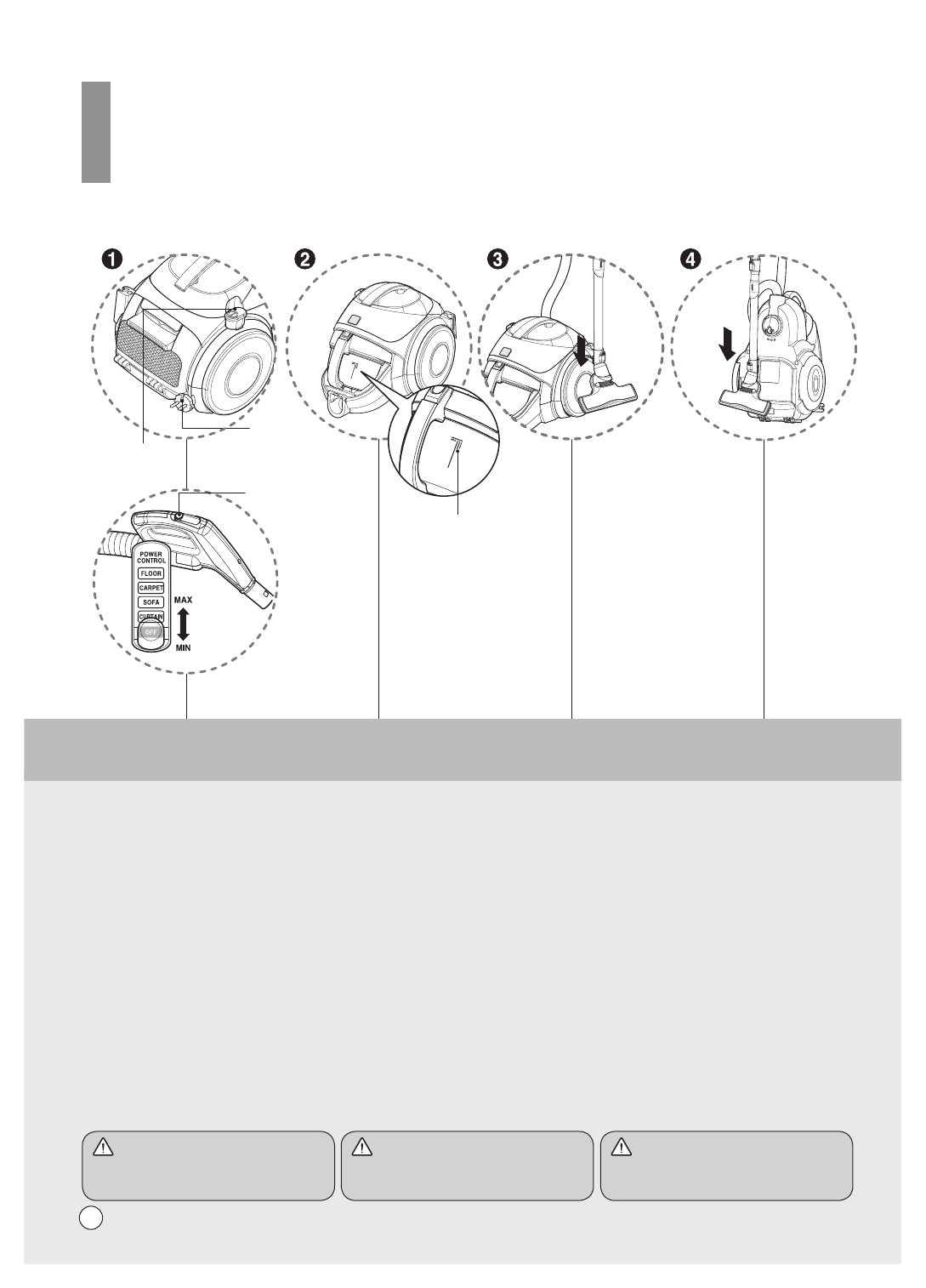 ❶ ❷ ❸ ❹

POWER CONTROL
FLOOR
CARPET
SOFA
CURTAIN
OFF
MAX
MIN