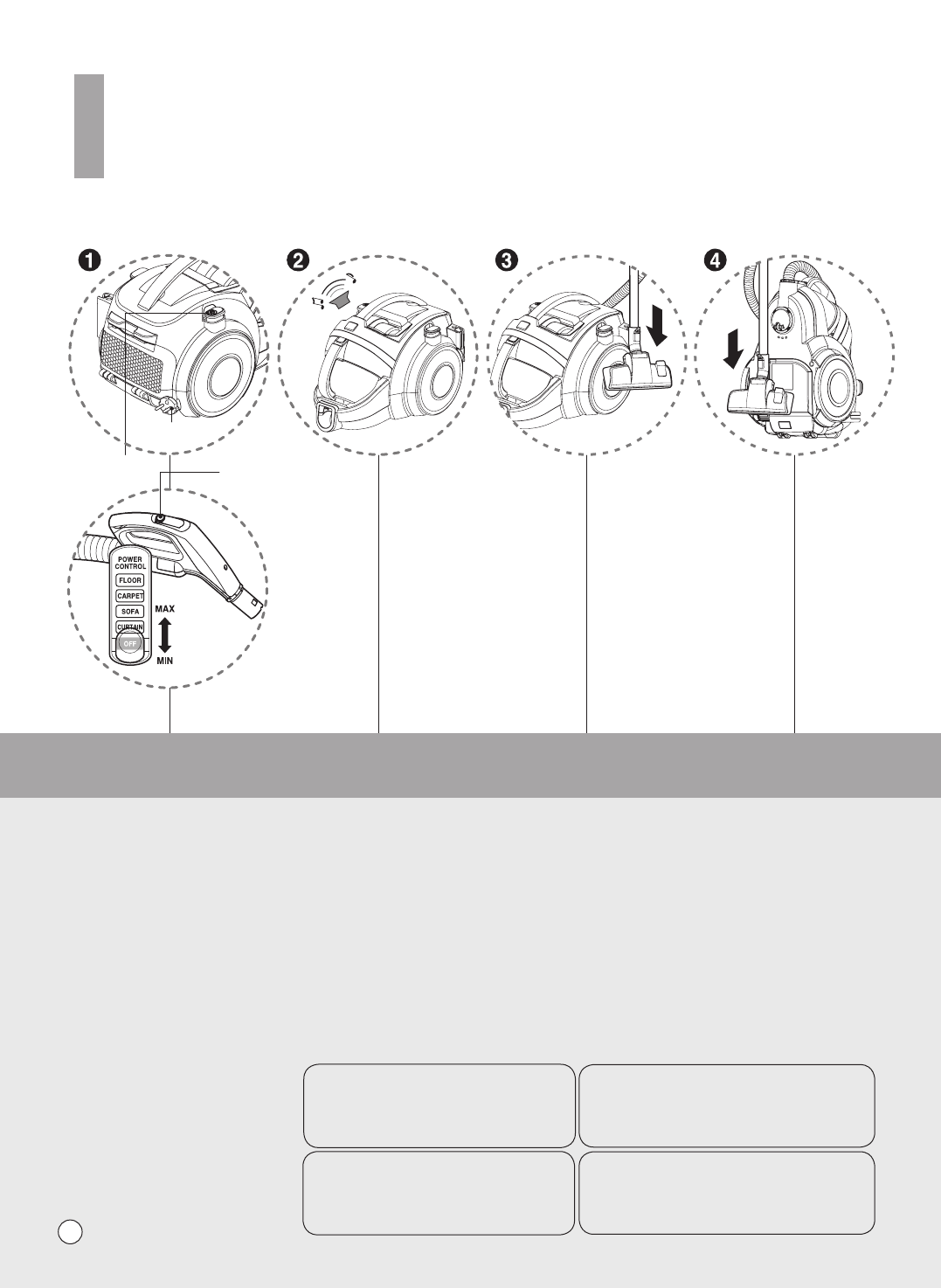 ❶

❷

❸

❹

POWER CONTROL

FLOOR

CARPET

SOFA

CURTAIN

OFF

MAX

MIN