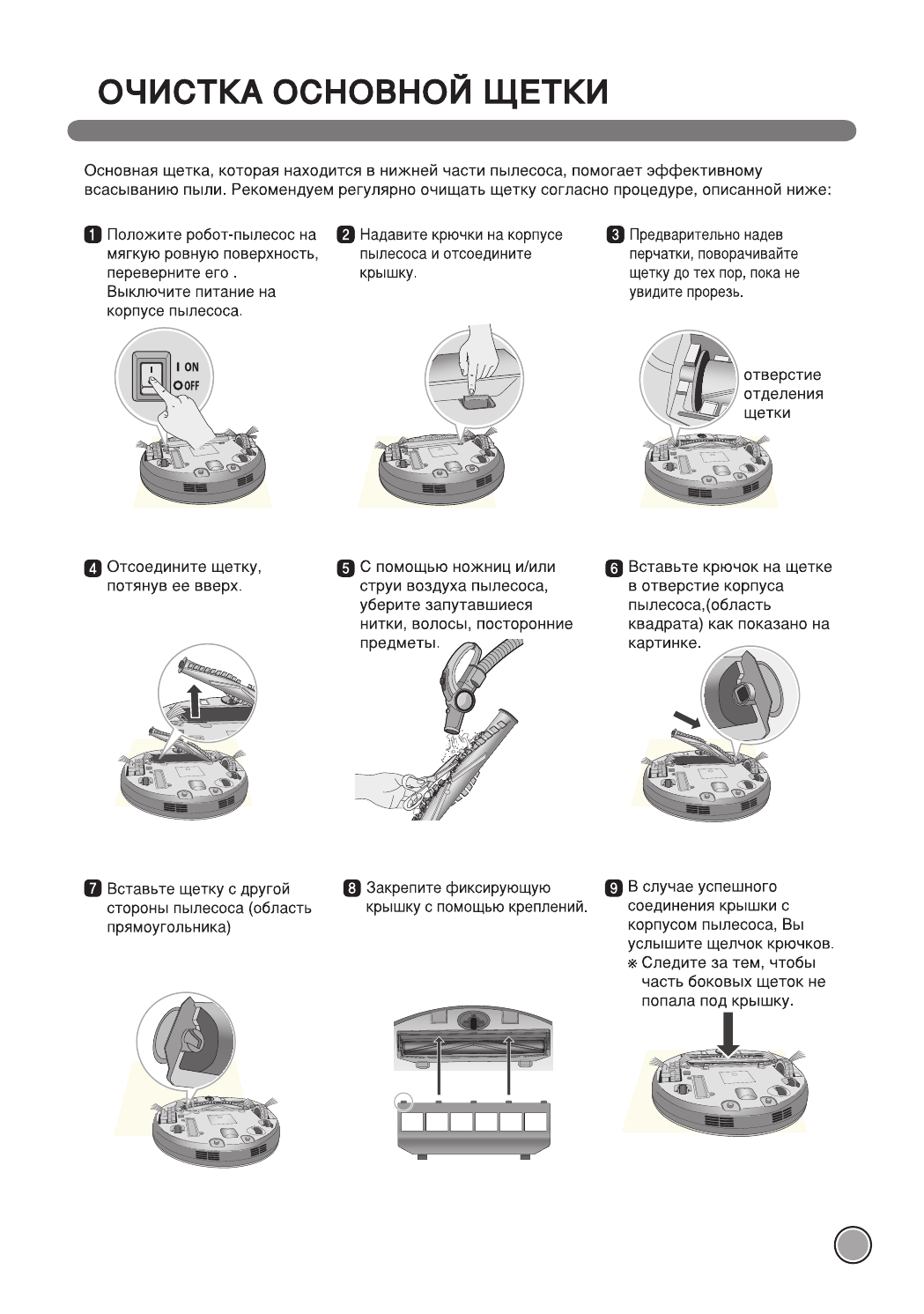 ОЧИСТКА ОСНОВНОЙ ЩЕТКИ

Основная щетка, которая находится в нижней части пылесоса, помогает эффективному всасыванию пыли. Рекомендуем регулярно очищать щетку согласно процедуре, описанной ниже:

1 Положите робот-пылесос на мягкую ровную поверхность, переверните его . Выключите питание на корпусе пылесоса.

I ON
O OFF

2 Надавите крючки на корпусе пылесоса и отсоедините крышку.

3 Предварительно надев перчатки, поворачивайте щетку до тех пор, пока не увидите прорезь.

отверстие отделения щетки

4 Отсоедините щетку, потянув ее вверх.

5 С помощью ножниц и/или струи воздуха пылесоса, уберите запутавшиеся нитки, волосы, посторонние предметы.

6 Вставьте крючок на щетке в отверстие корпуса пылесоса,(область квадрата) как показано на картинке.

7 Вставьте щетку с другой стороны пылесоса (область прямоугольника)

8 Закрепите фиксирующую крышку с помощью креплений.

9 В случае успешного соединения крышки с корпусом пылесоса, Вы услышите щелчок крючков.
※ Следите за тем, чтобы часть боковых щеток не попала под крышку.