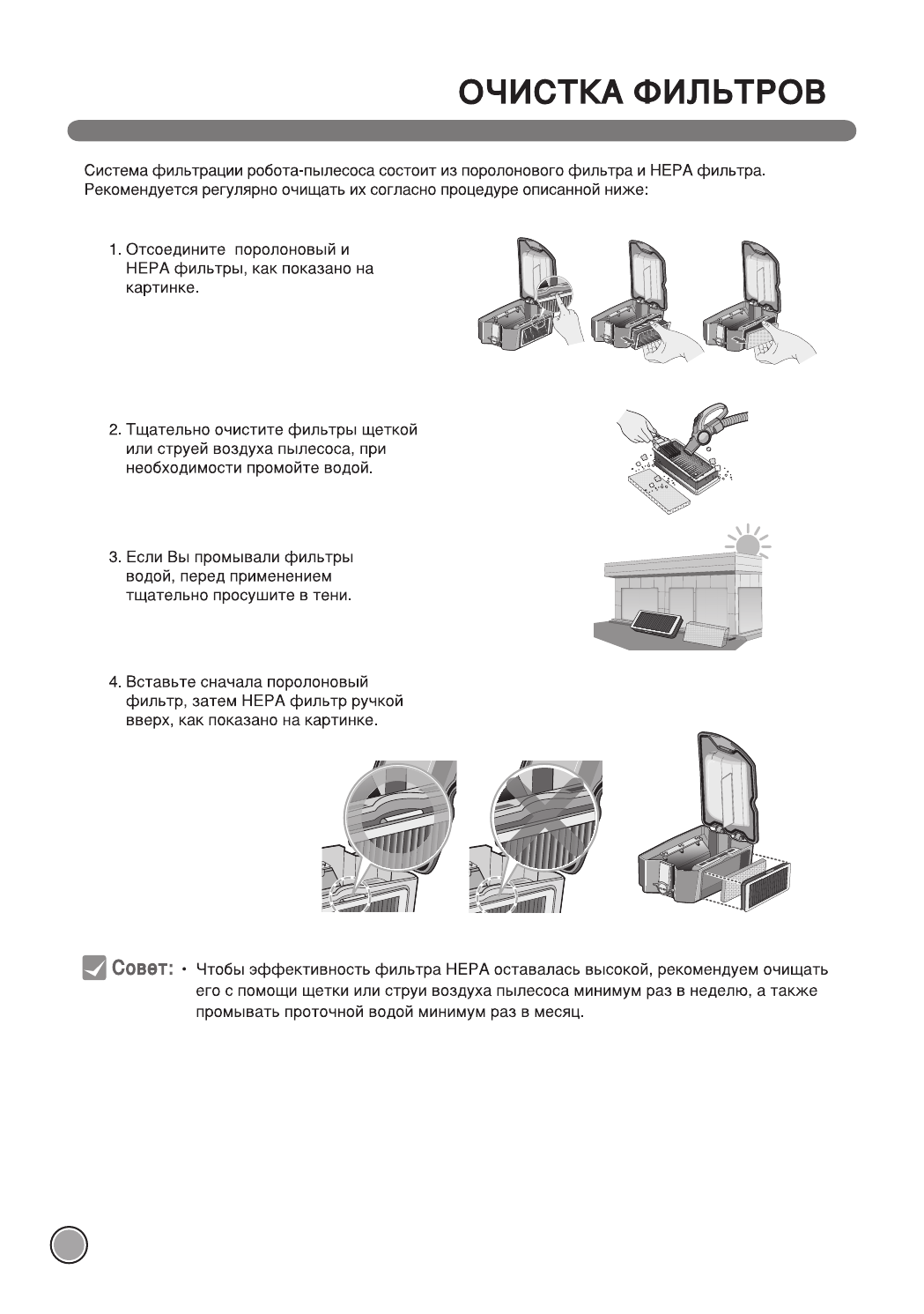 ОЧИСТКА ФИЛЬТРОВ

Система фильтрации робота-пылесоса состоит из поролонового фильтра и HEPA фильтра. Рекомендуется регулярно очищать их согласно процедуре описанной ниже:

1. Отсоедините поролоновый и HEPA фильтры, как показано на картинке.

2. Тщательно очистите фильтры щеткой или струей воздуха пылесоса, при необходимости промойте водой.

3. Если Вы промывали фильтры водой, перед применением тщательно просушите в тени.

4. Вставьте сначала поролоновый фильтр, затем HEPA фильтр ручкой вверх, как показано на картинке.

Совет: • Чтобы эффективность фильтра HEPA оставалась высокой, рекомендуем очищать его с помощи щетки или струи воздуха пылесоса минимум раз в неделю, а также промывать проточной водой минимум раз в месяц.