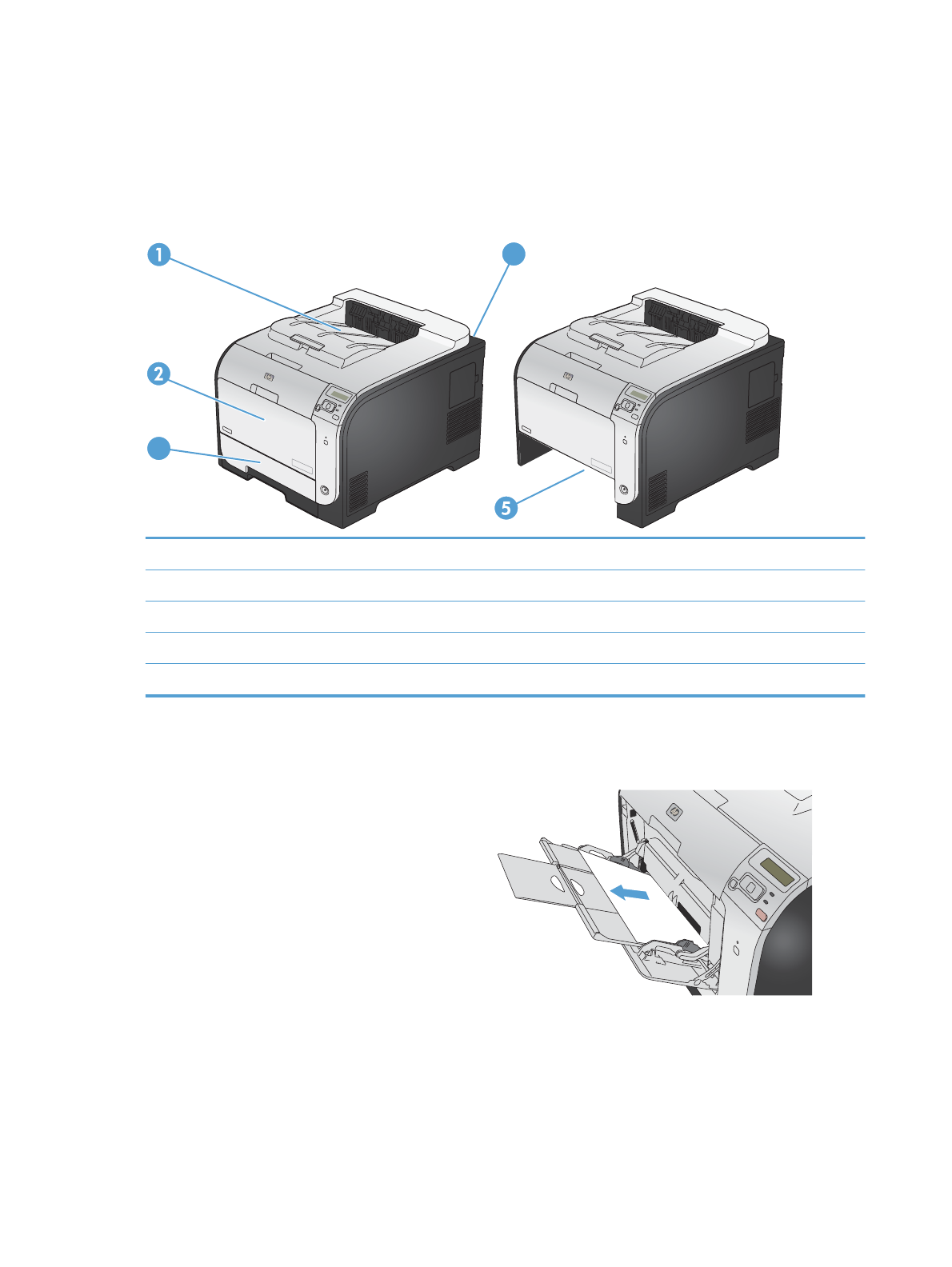 1

2

5