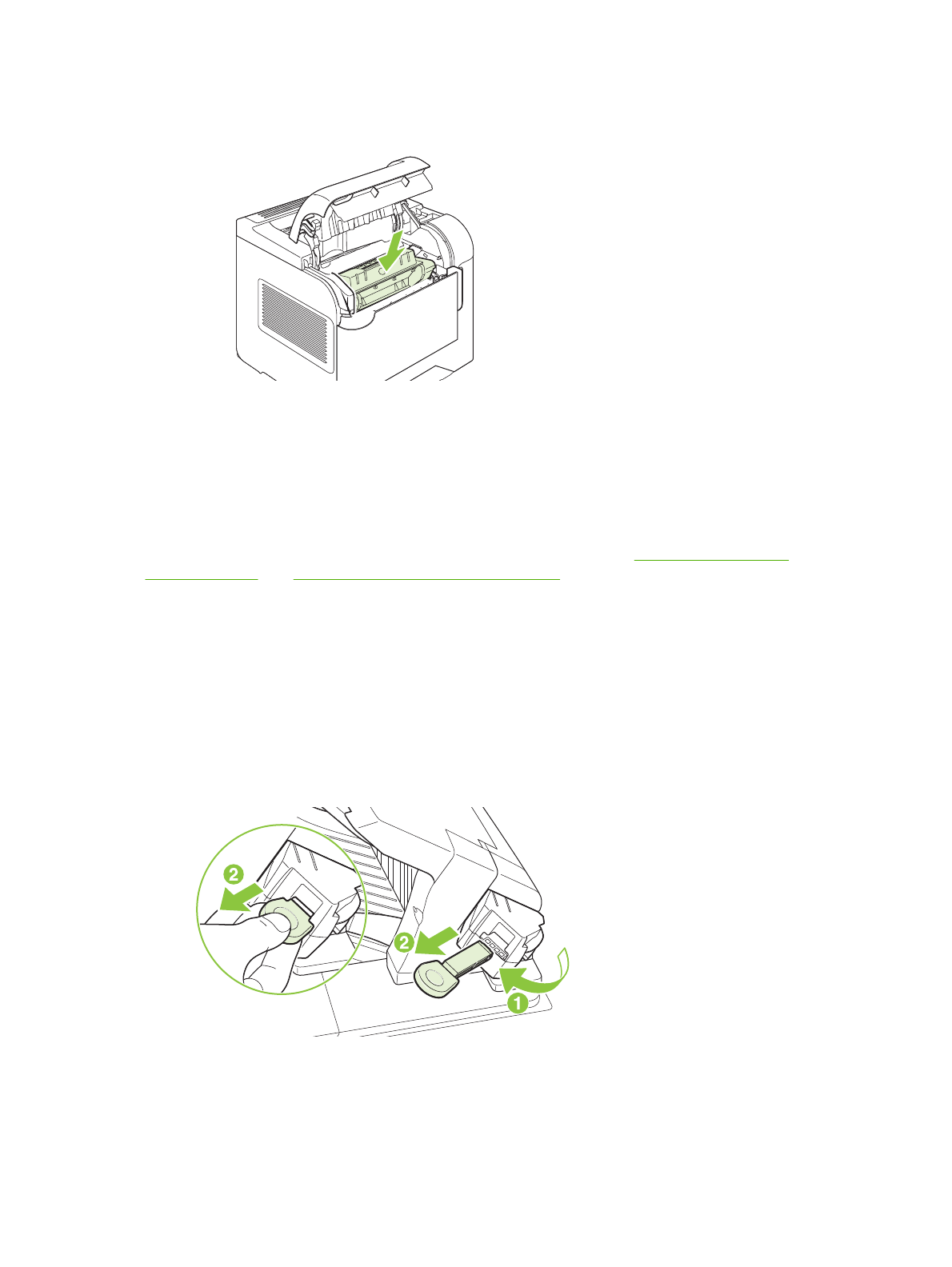 2

2

1