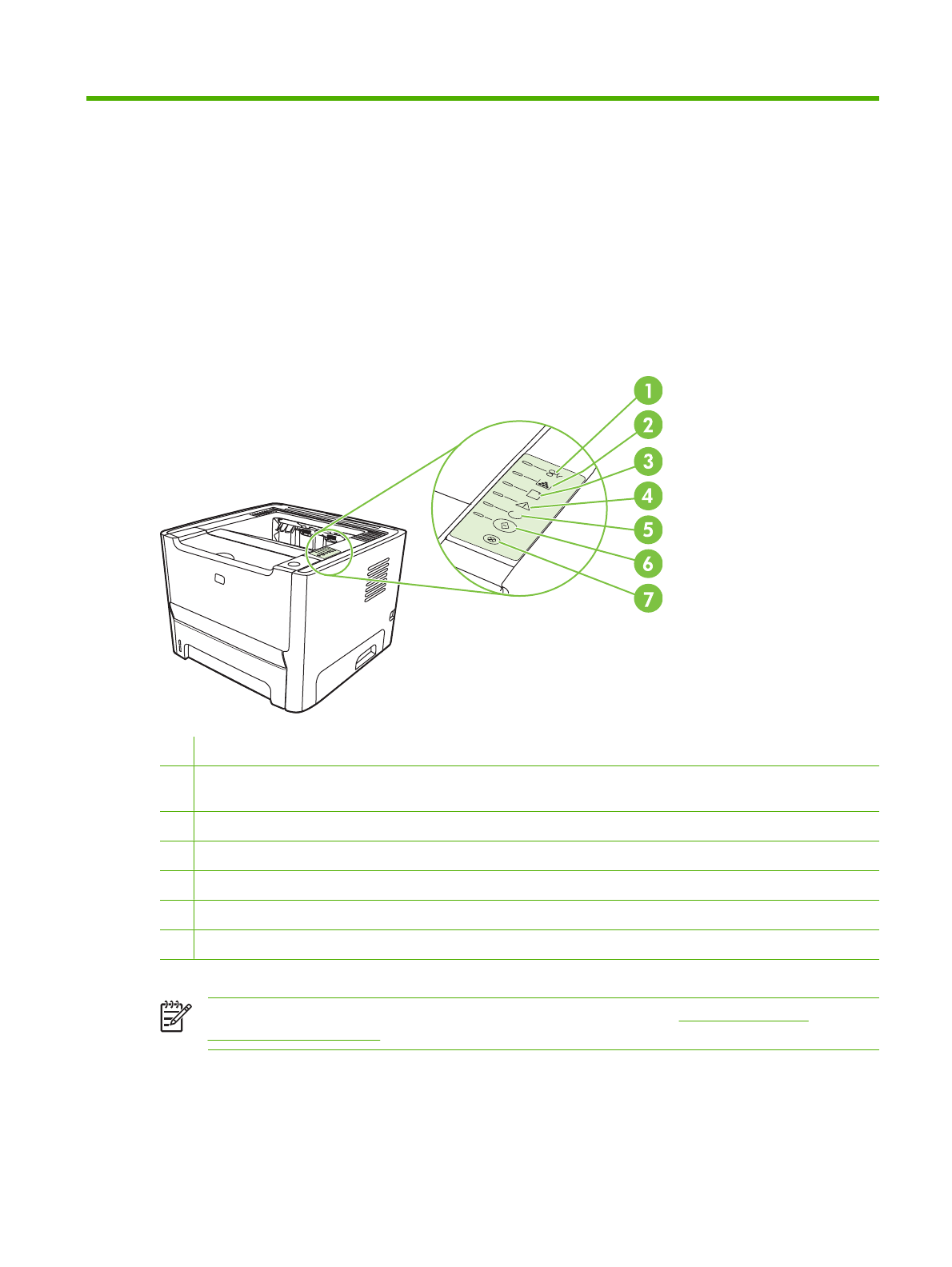 1
2
3
4
5
6
7