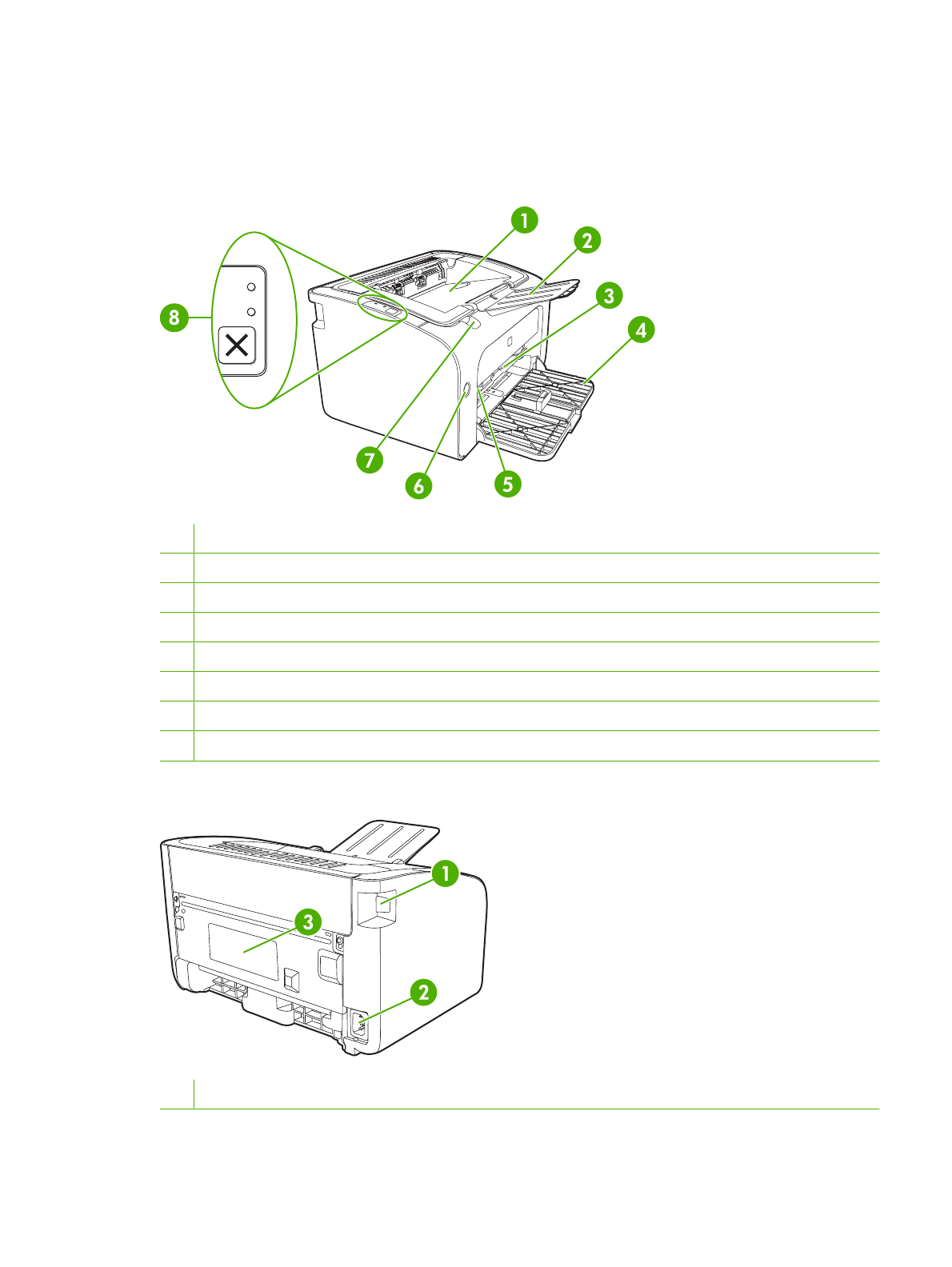 1

2

3

4

8

7

6

5

1

3

2