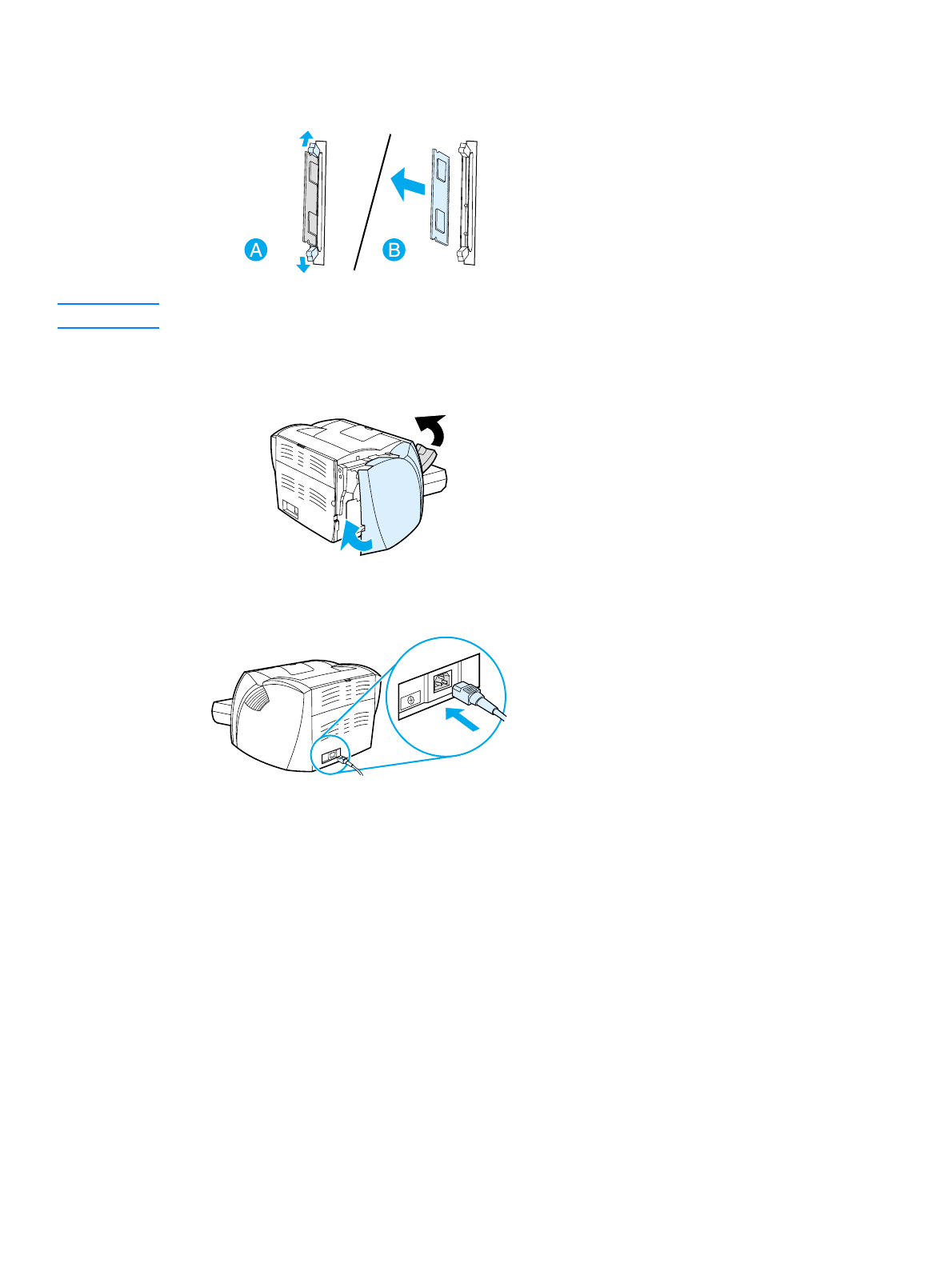 A

B