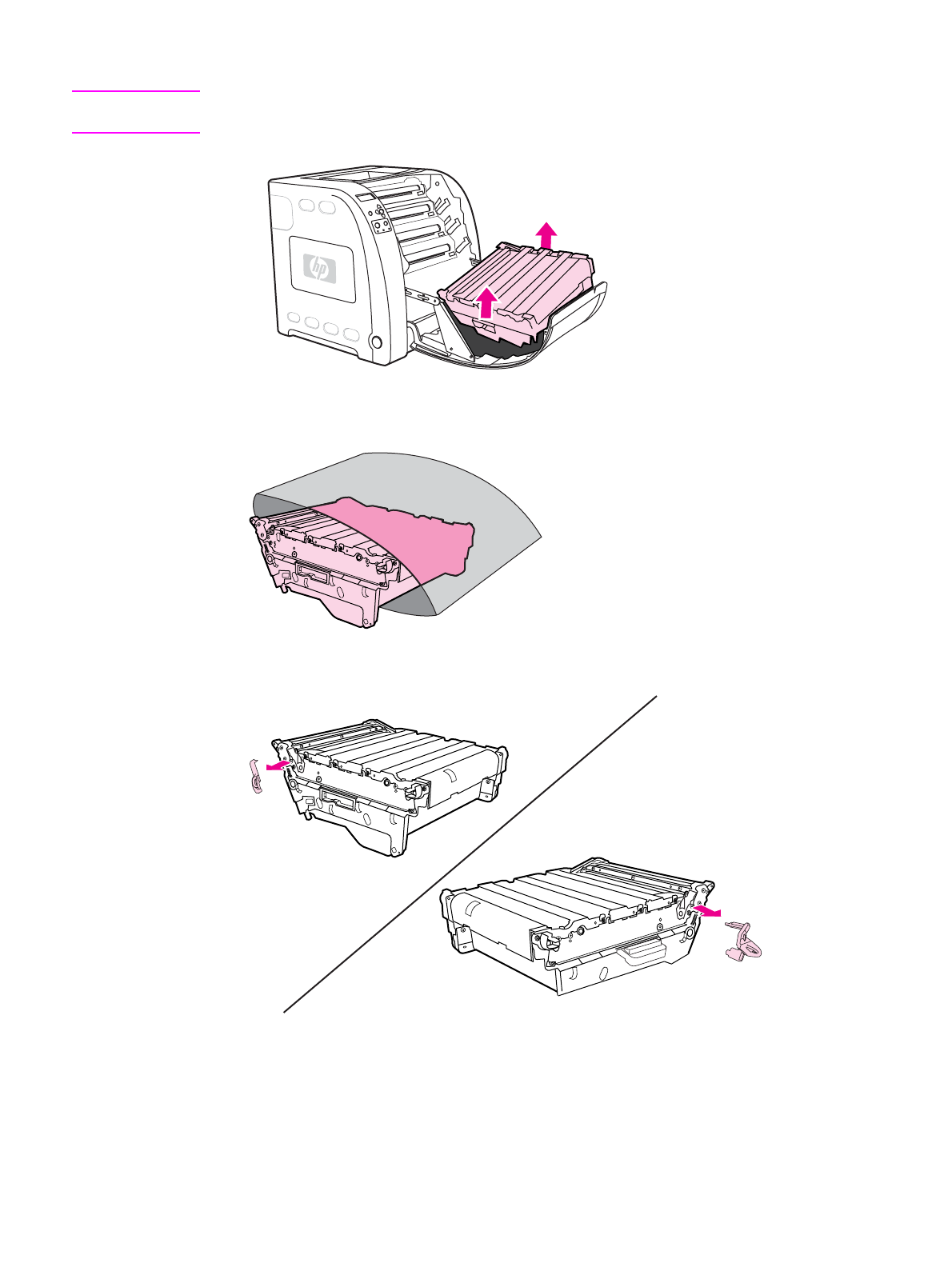 hp