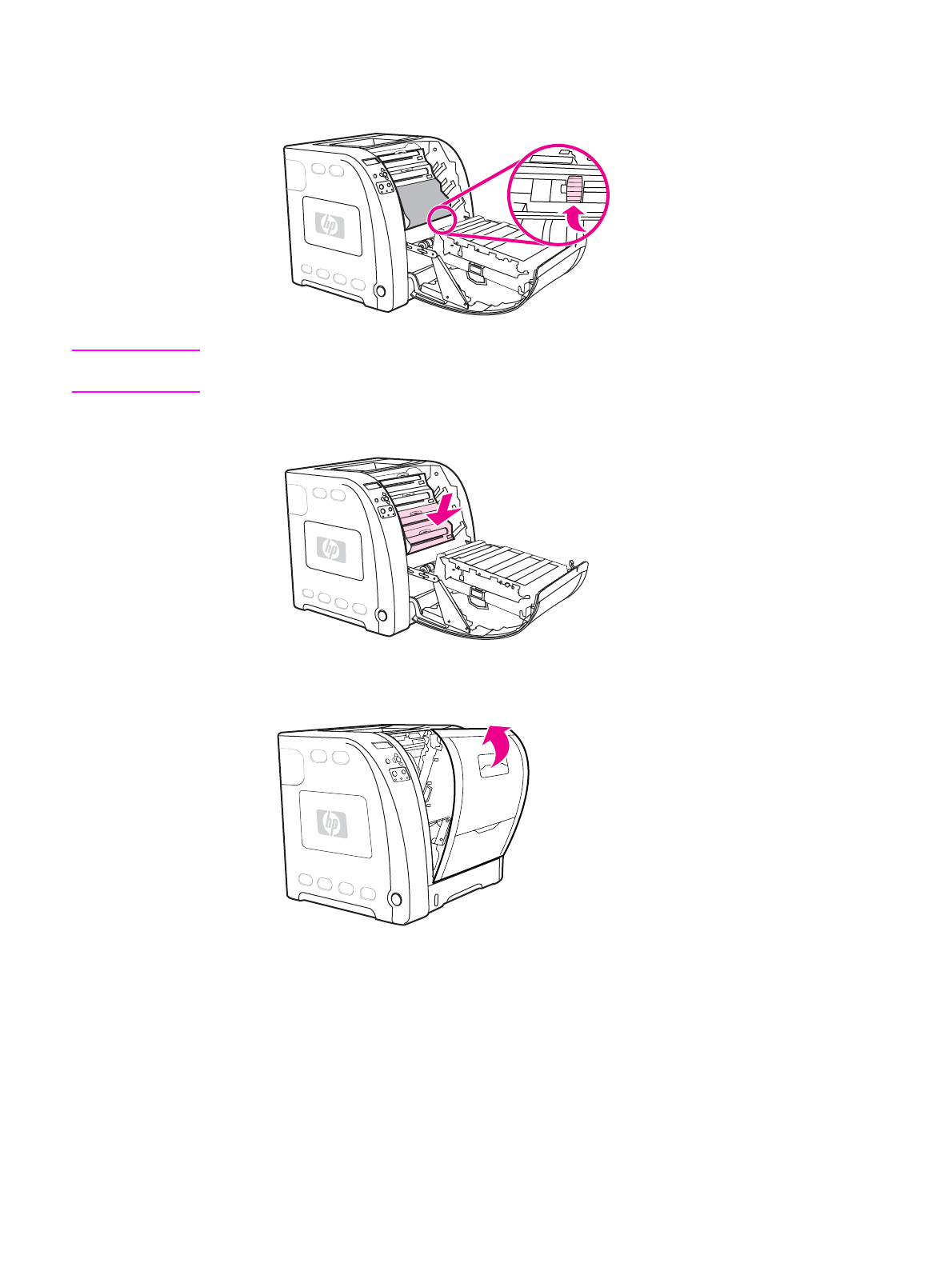 hp

hp

hp