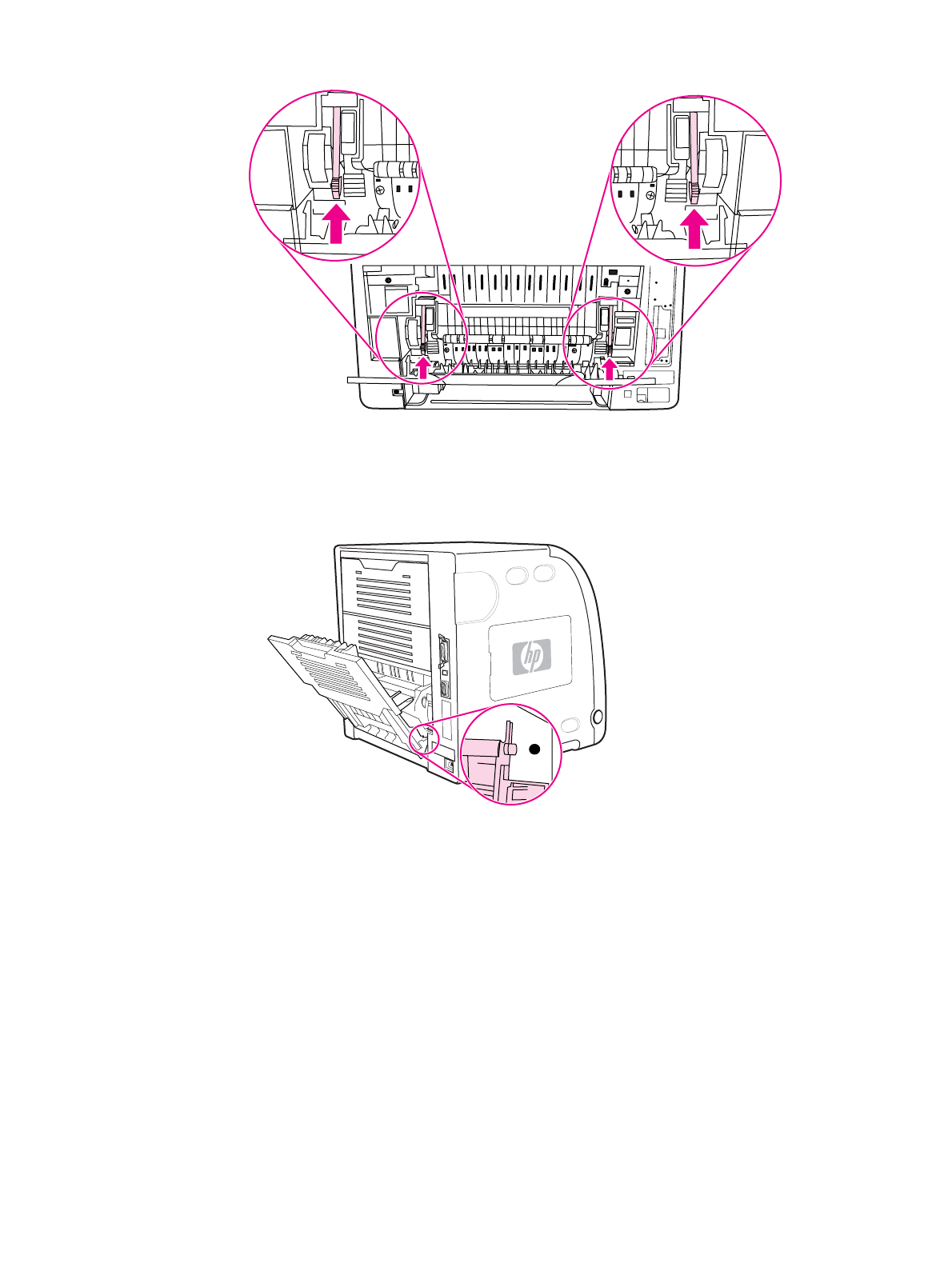 hp