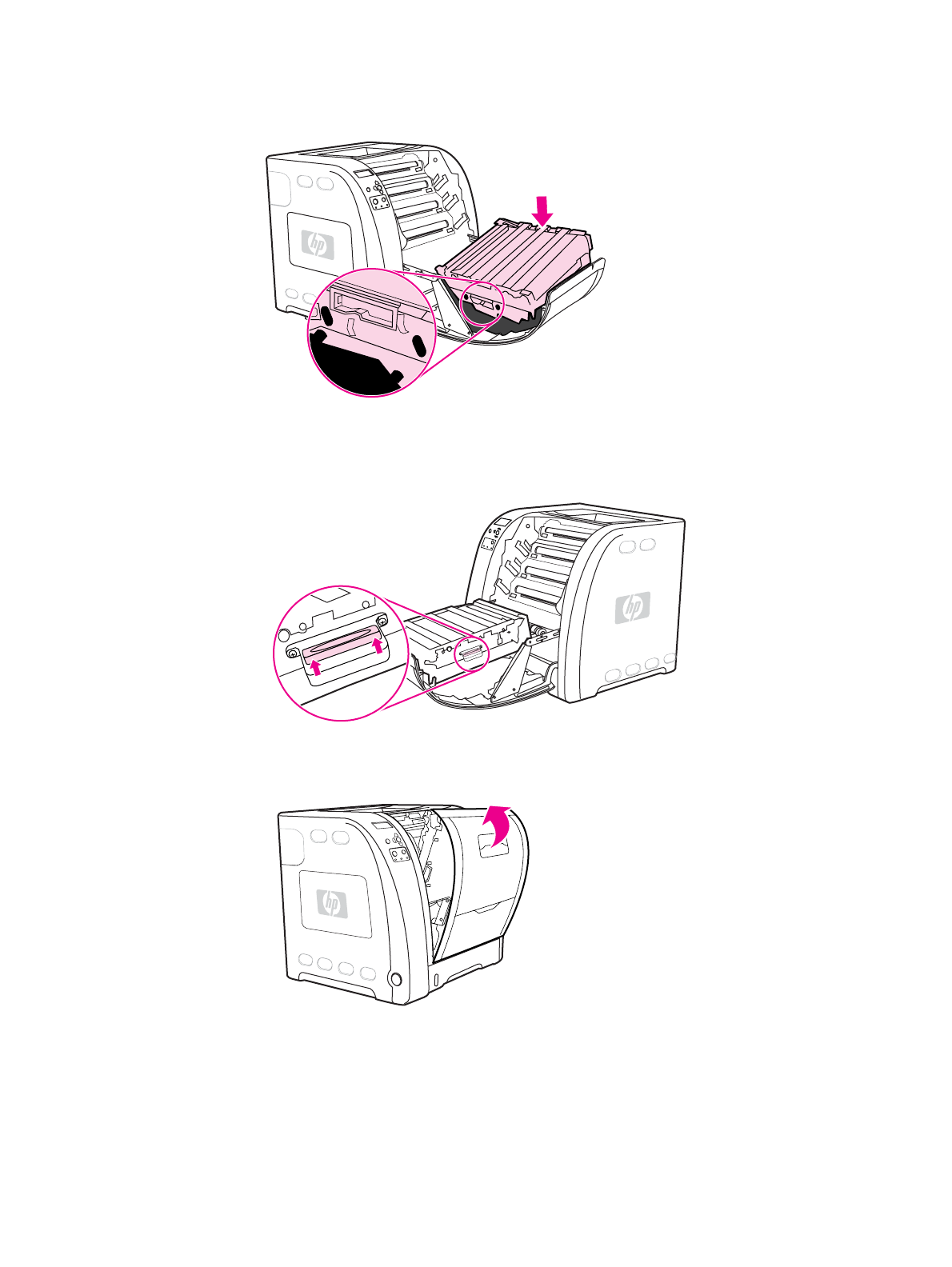 hp

hp

hp