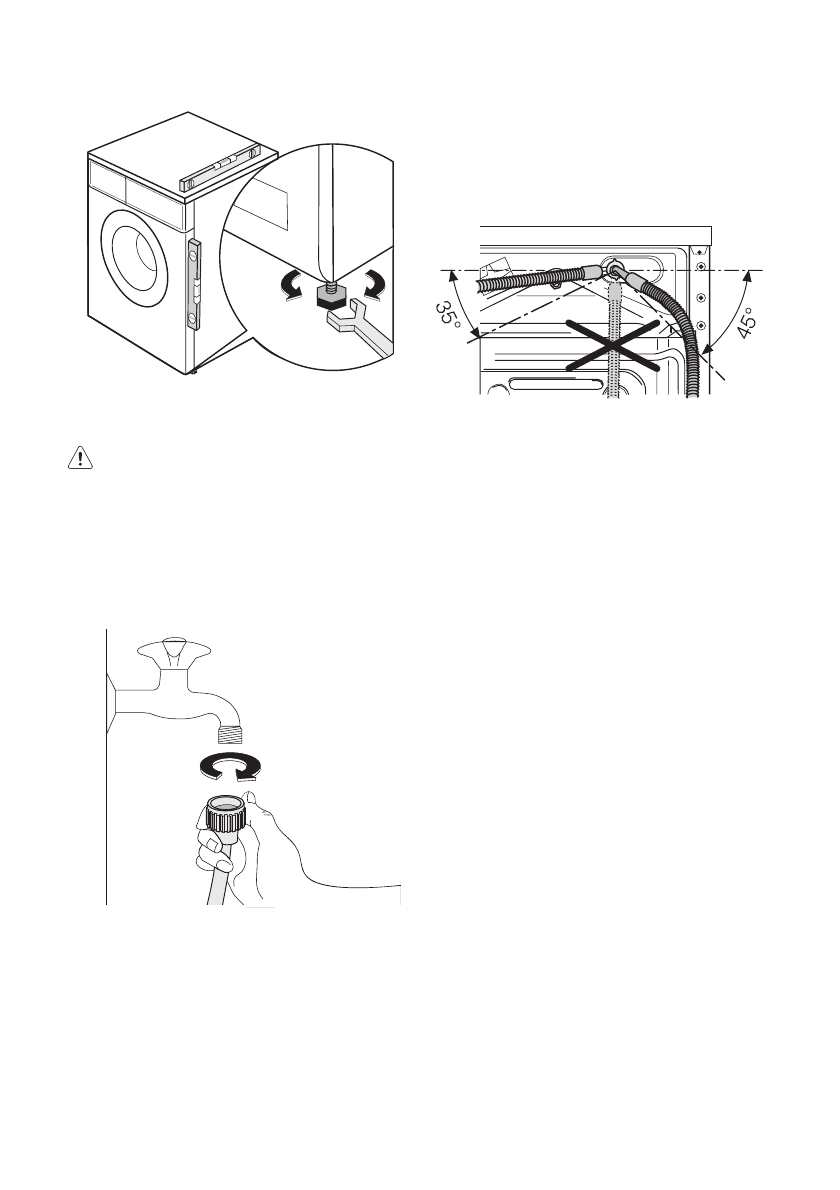 35°
45°