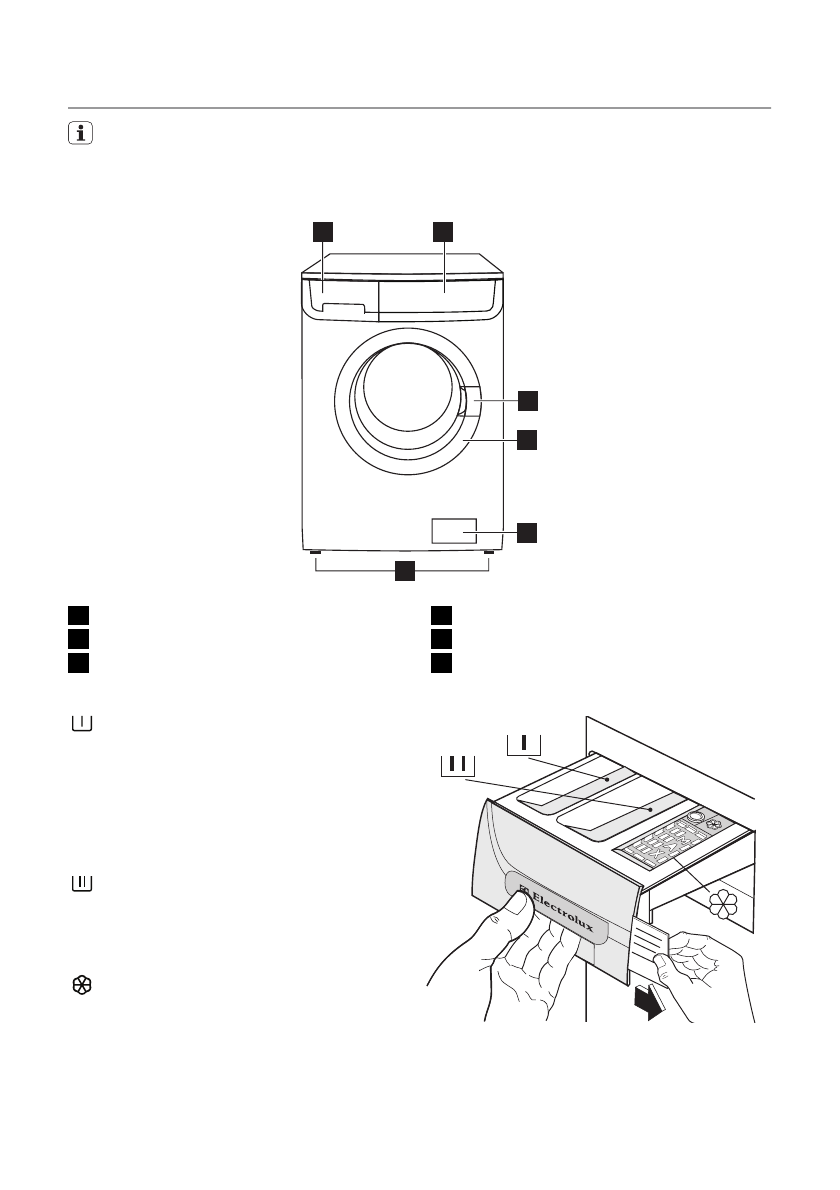 Electrolux