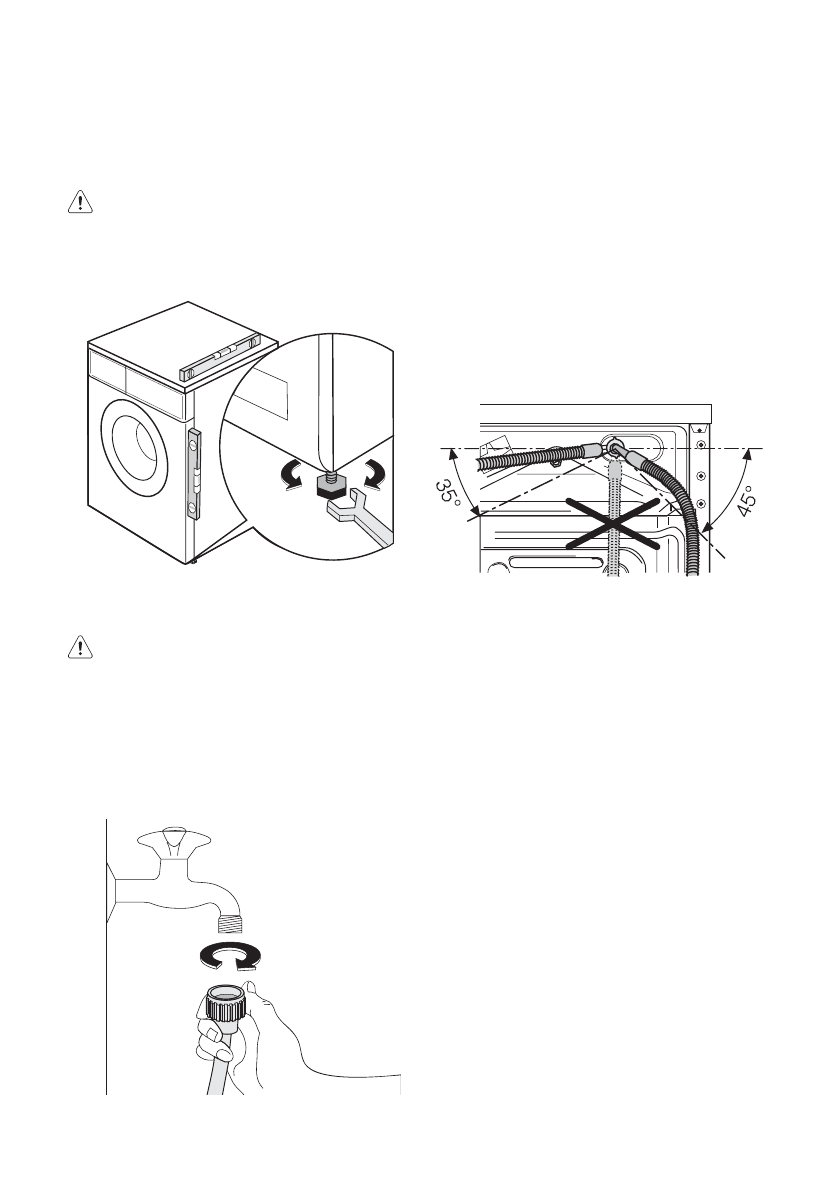 35°

45°