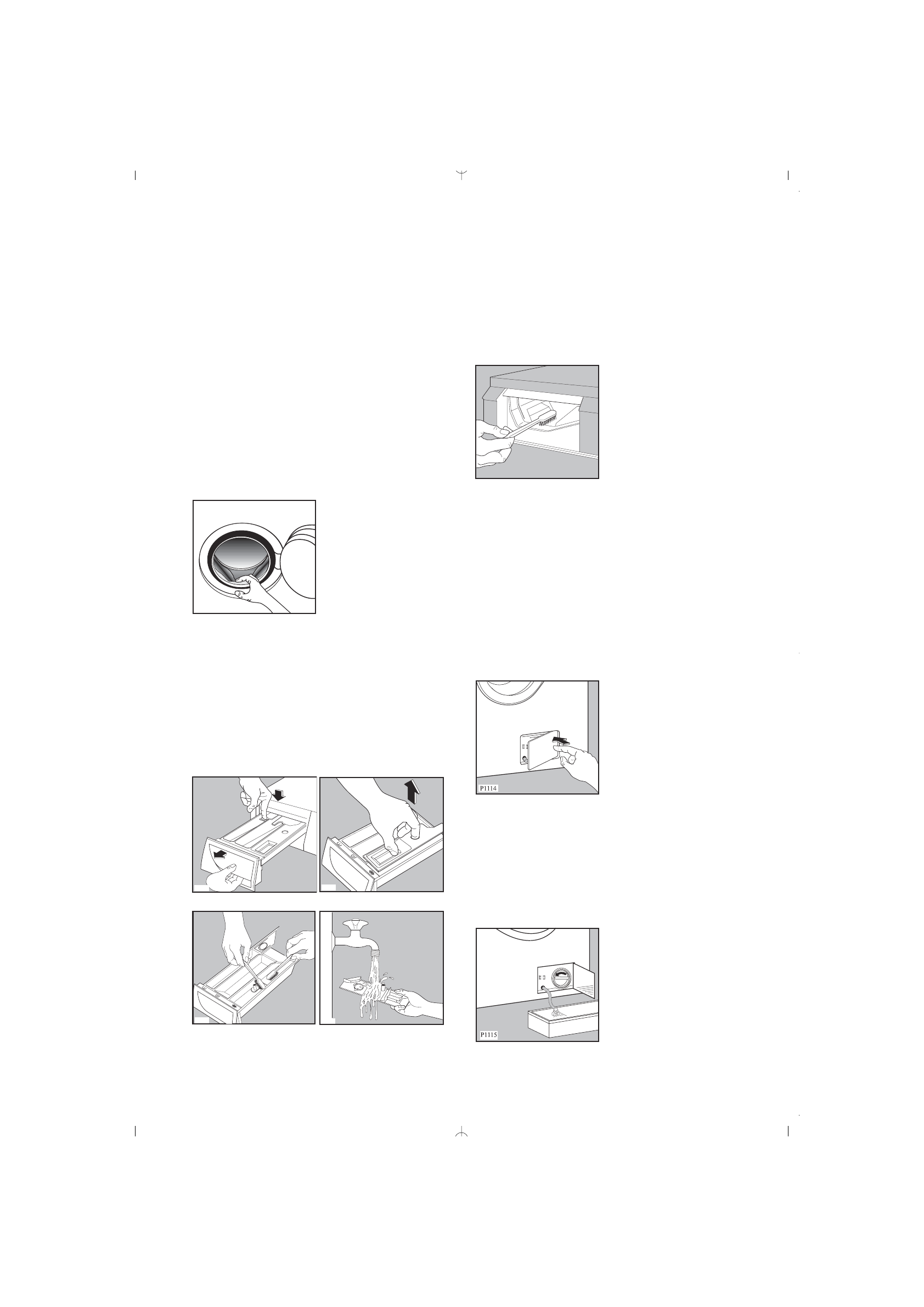 P1114

P1115