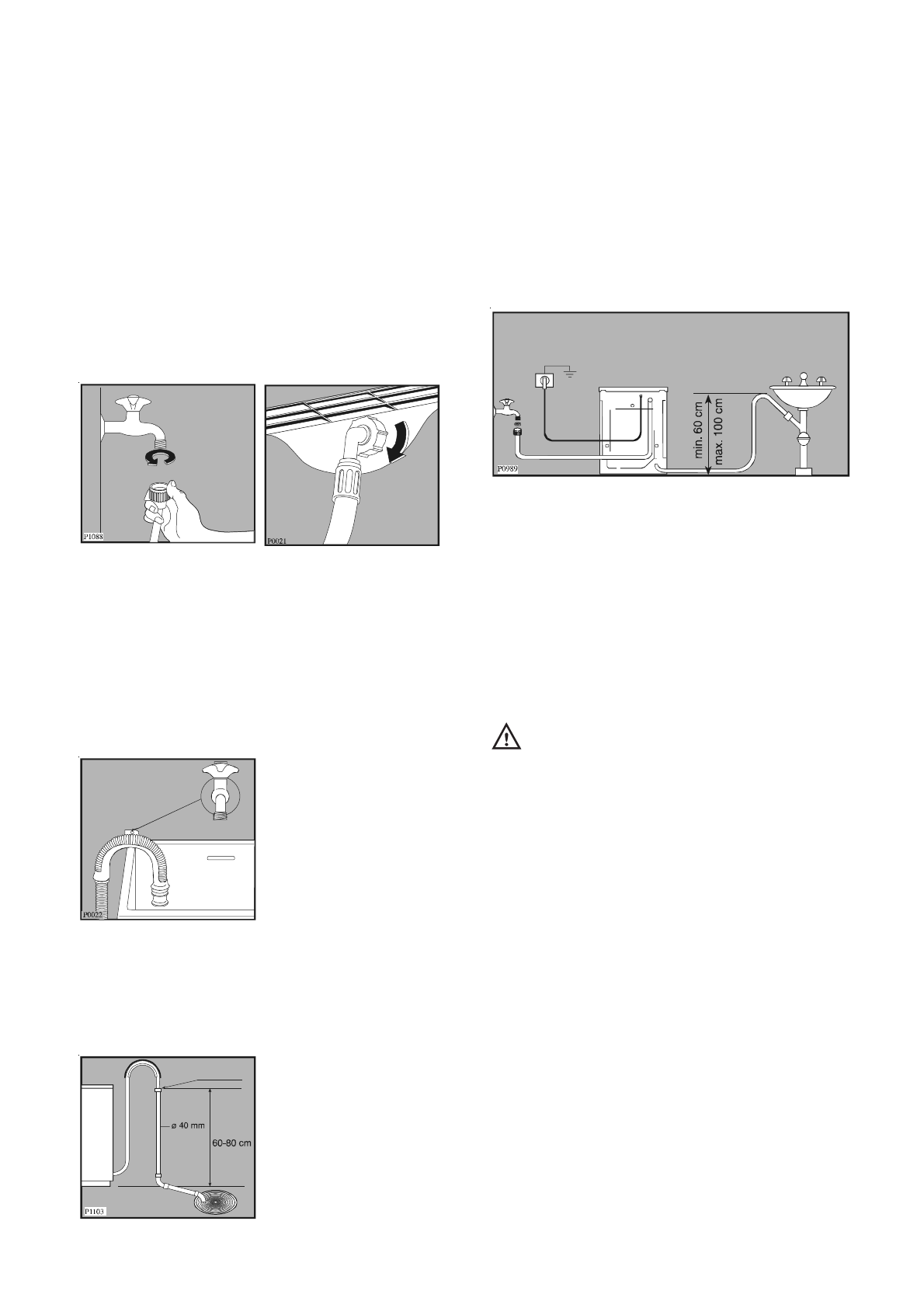 P1088

P0021

P0022

ø 40 mm

60-80 cm

P1103

min. 60 cm
max. 100 cm

P0989