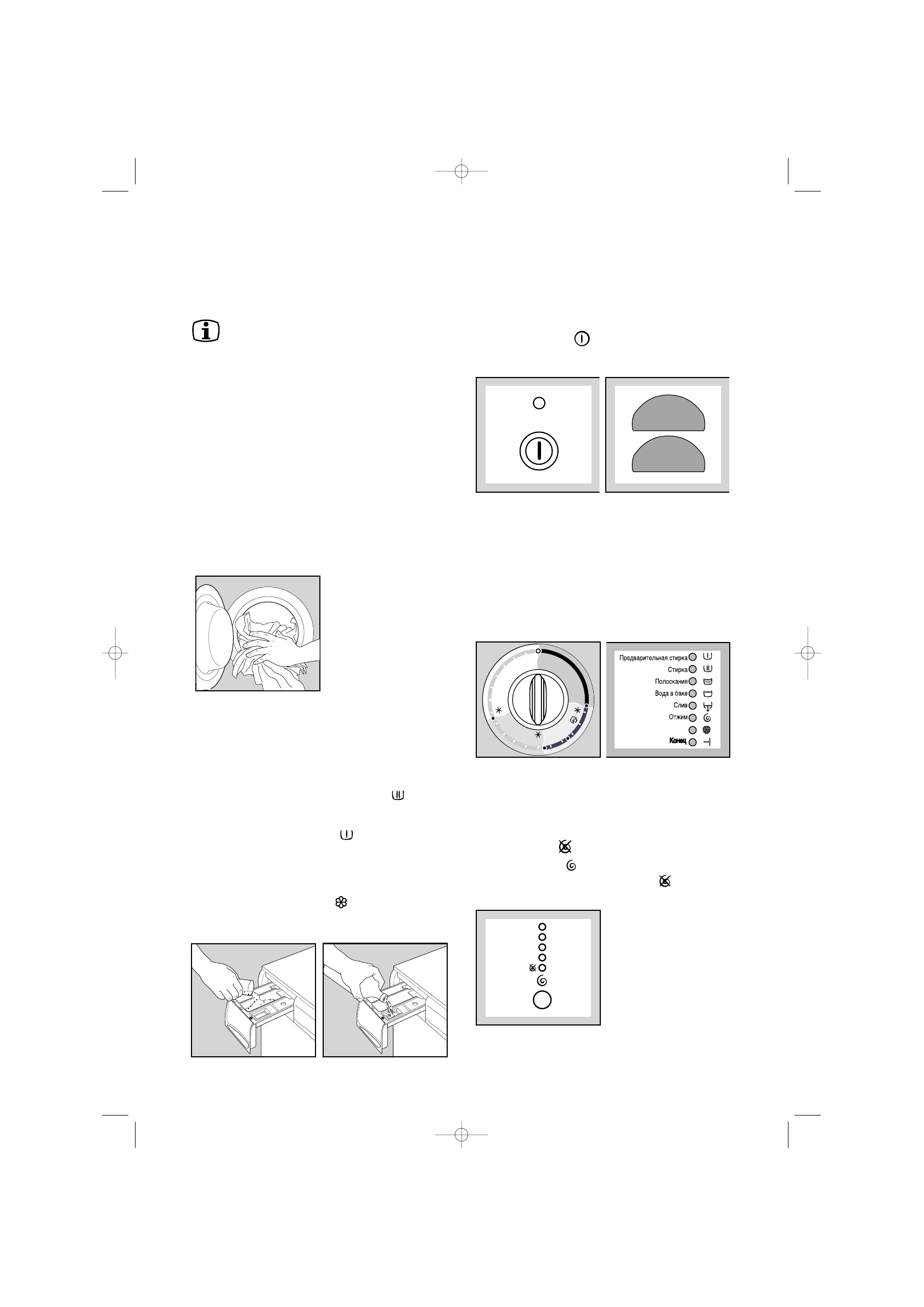 Предварительная стирка
Стирка
Полоскания
Вода в баке
Слив
Отжим
Конец