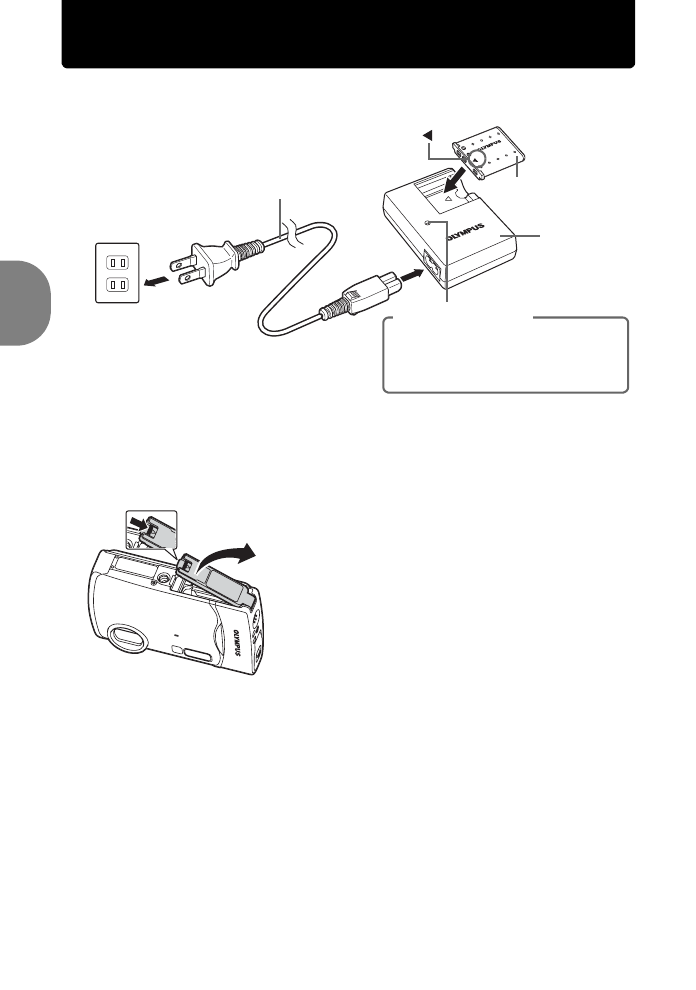 OLYMPUS

OLYMPUS

OLYMPUS