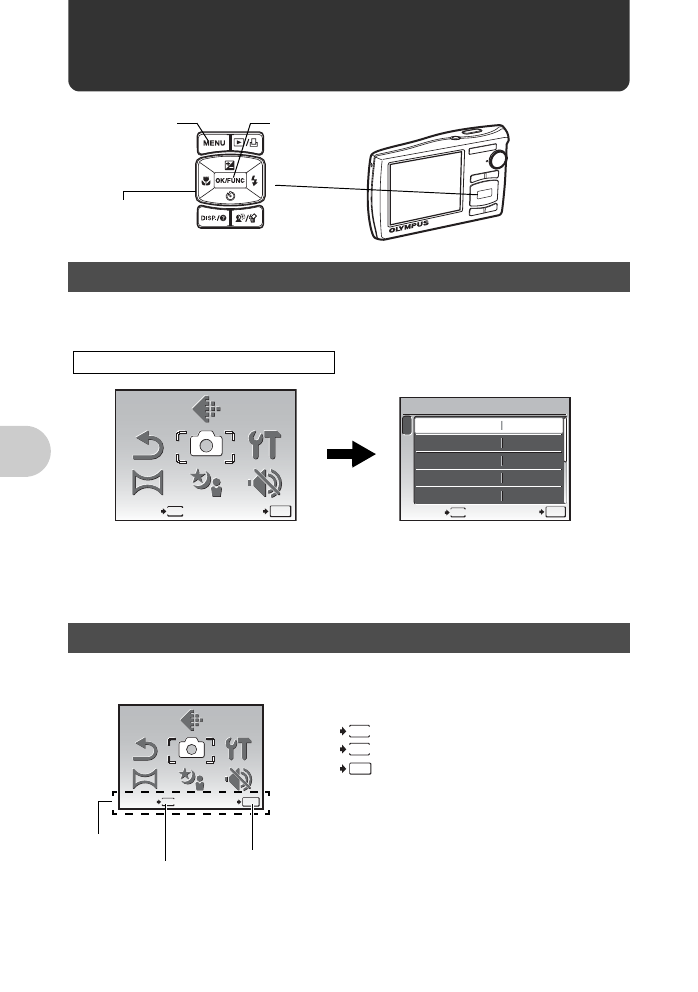 MENU

OK/FUNC

DISP./

OLYMPUS