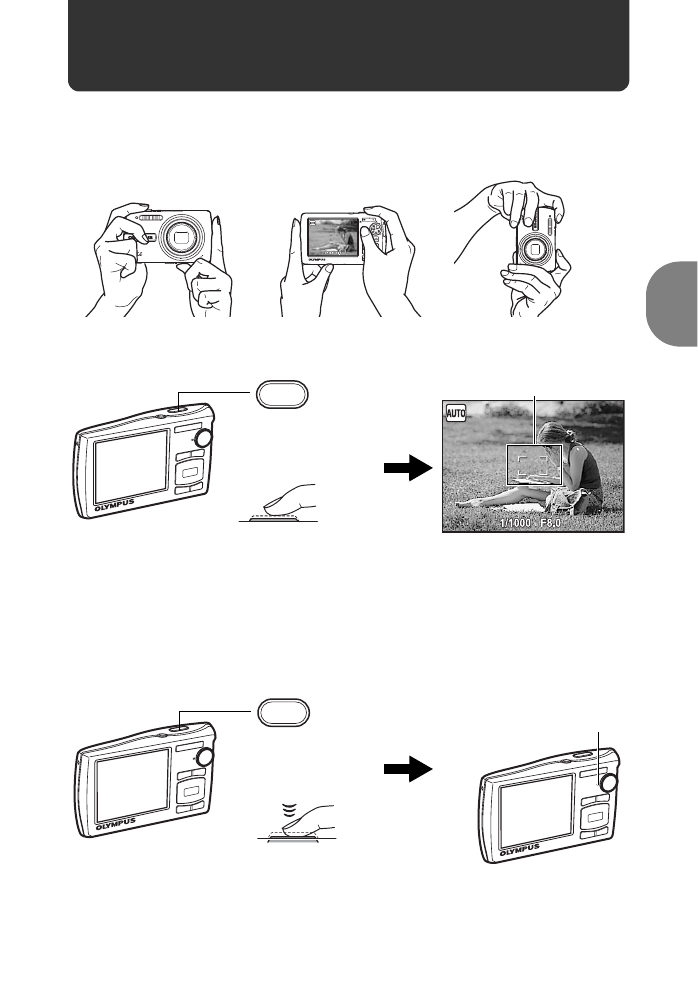 OLYMPUS

AUTO

1/1000 F8.0

OLYMPUS

OLYMPUS