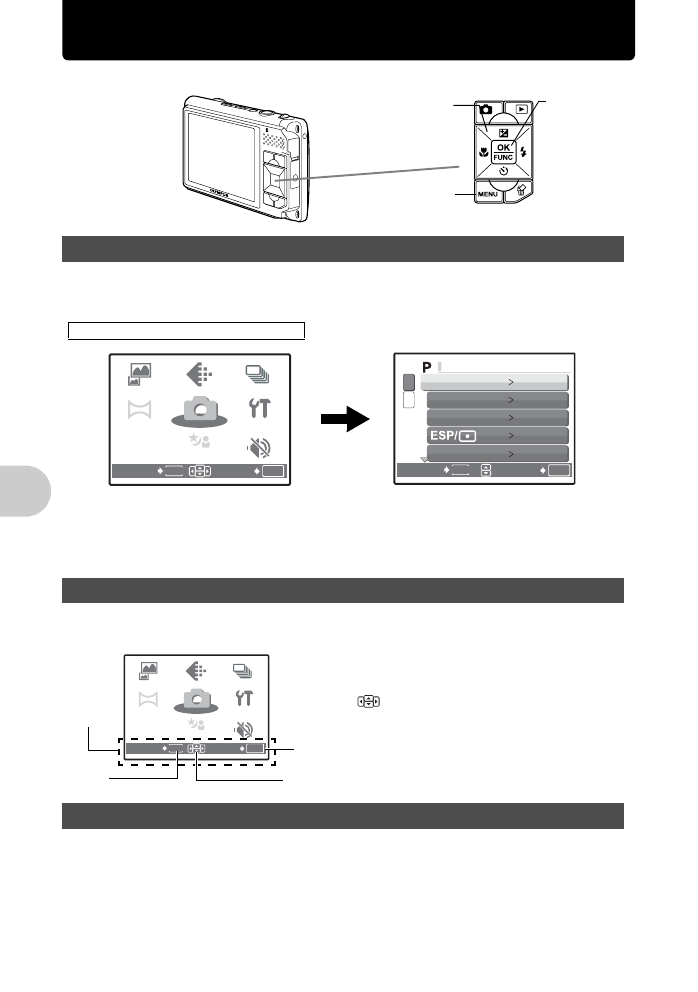 OK
FUNC
MENU
P
ESP/