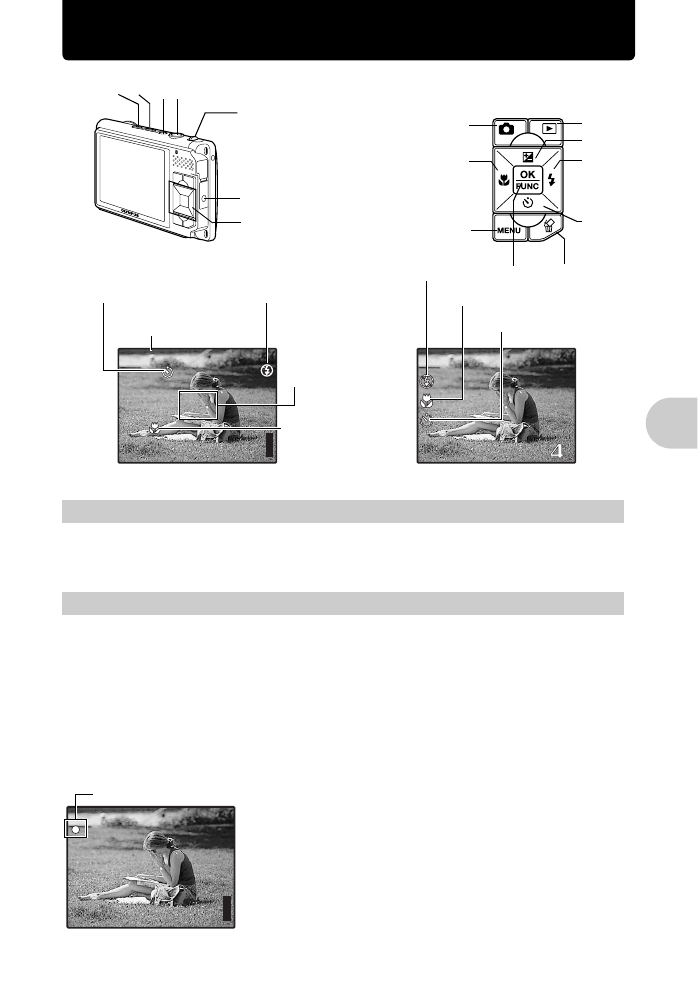 OK
FUNC
MENU
4