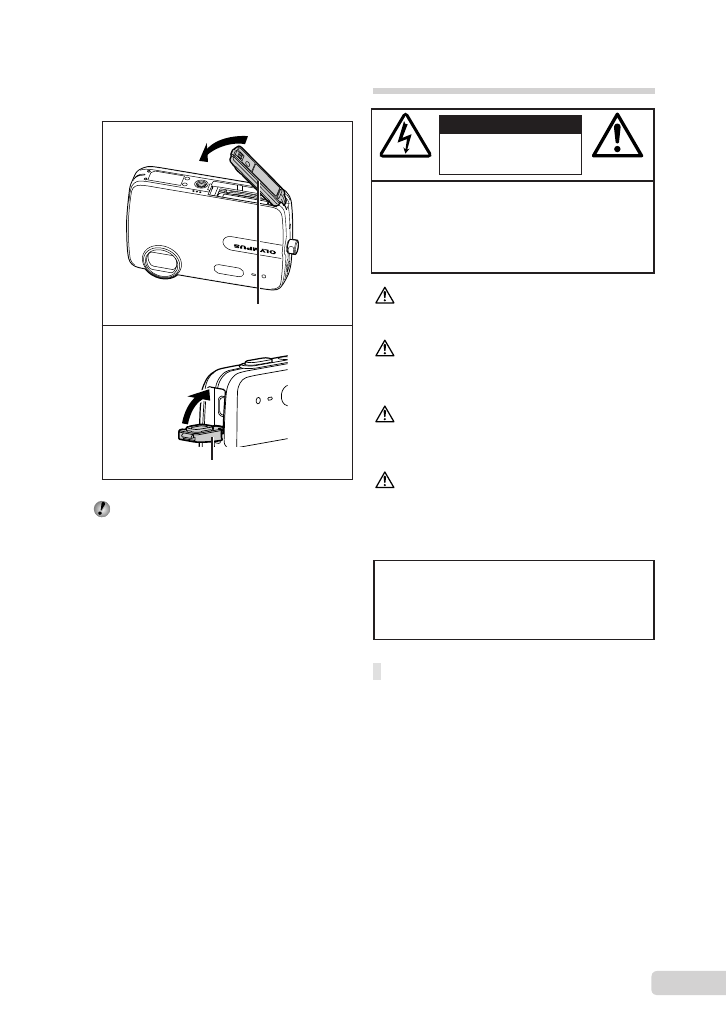 OLYMPUS