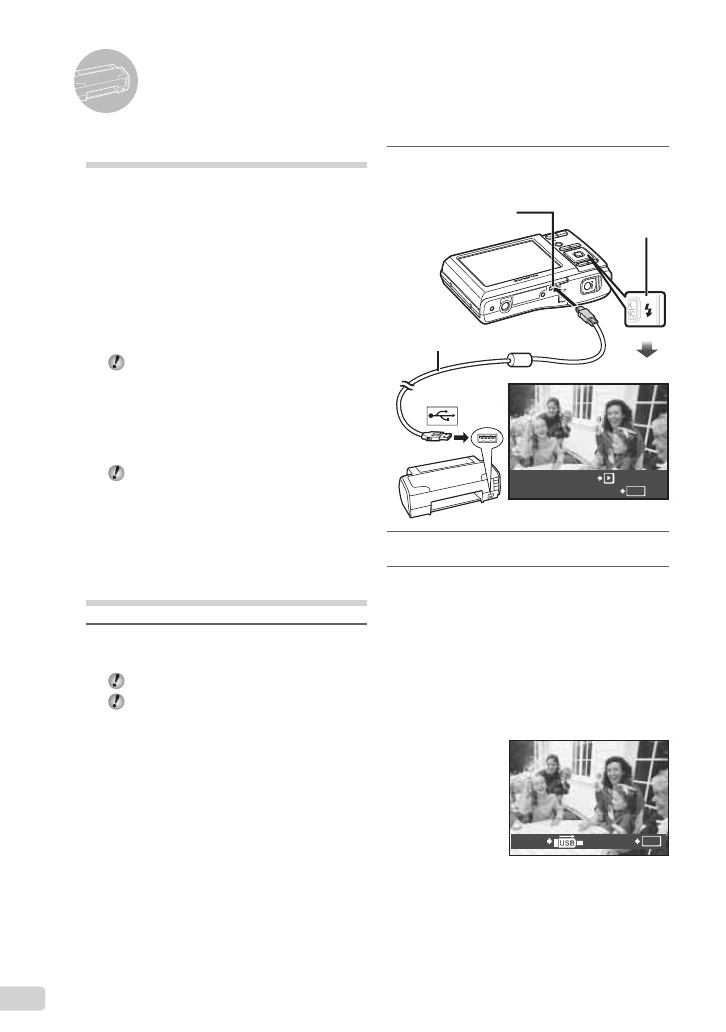 USB