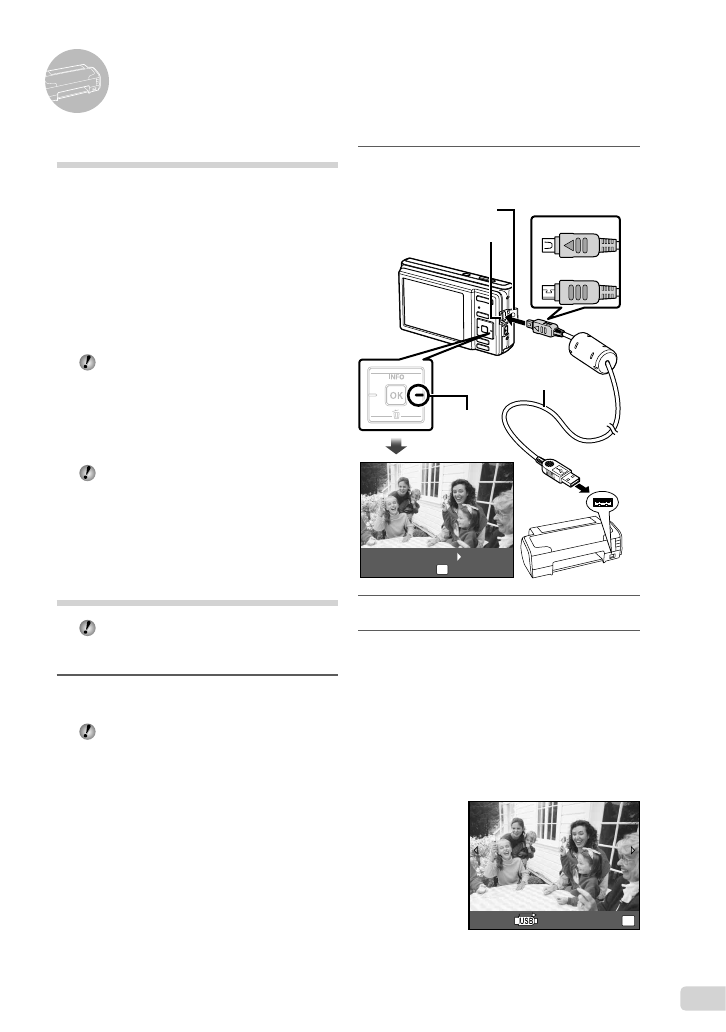 INFO

OK

USB