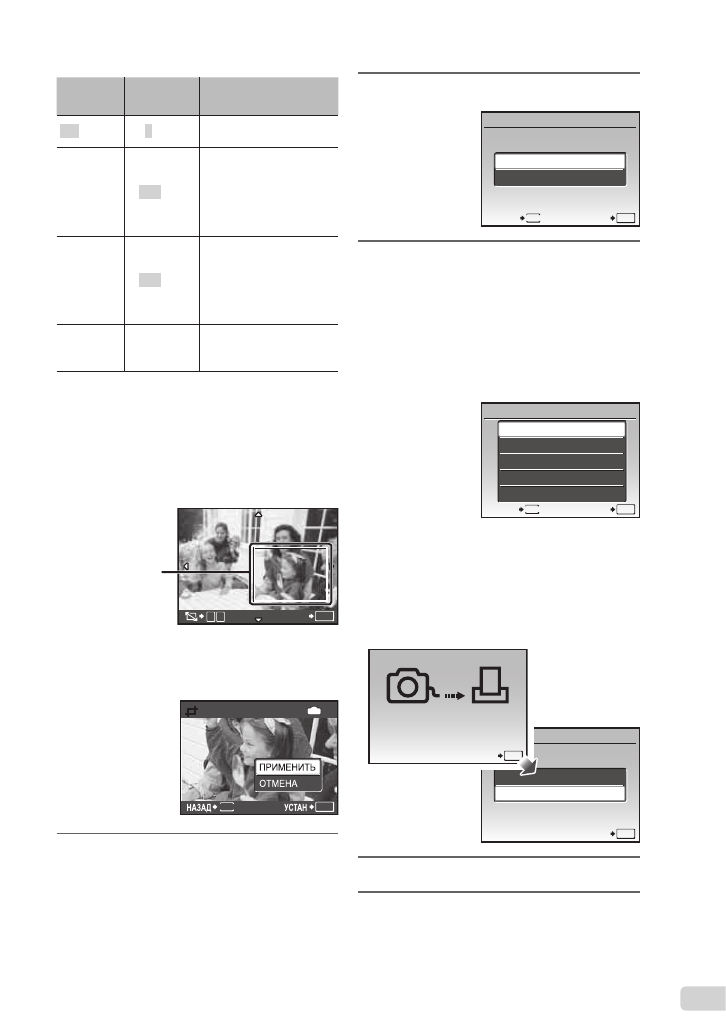 ПРИМЕНИТЬ
ОТМЕНА
НАЗАД
УСТАН