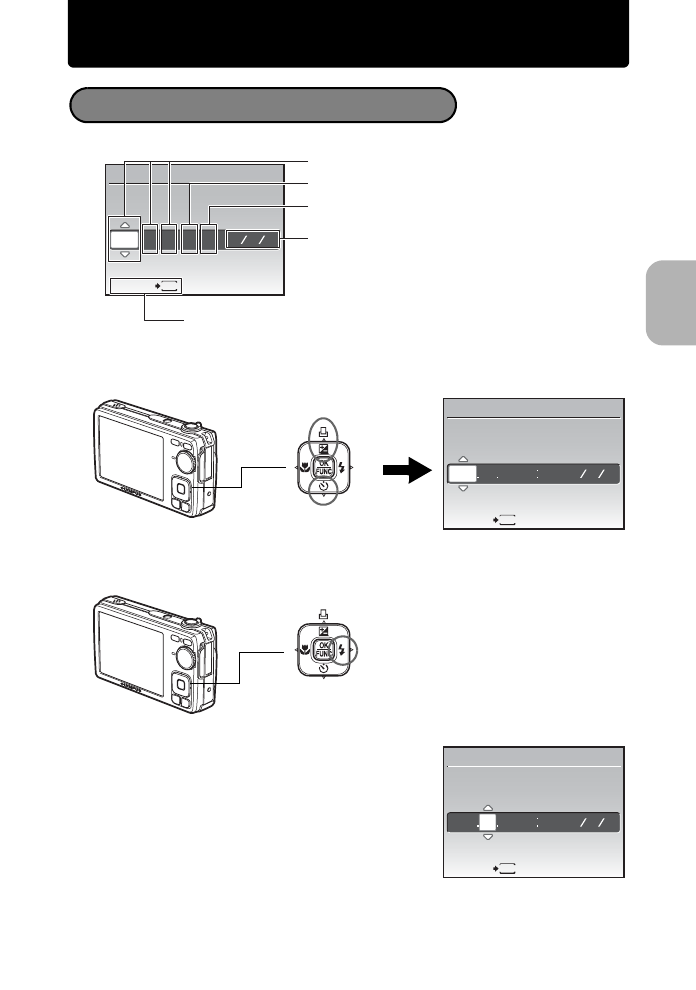 OK
FUNC

OK
FUNC