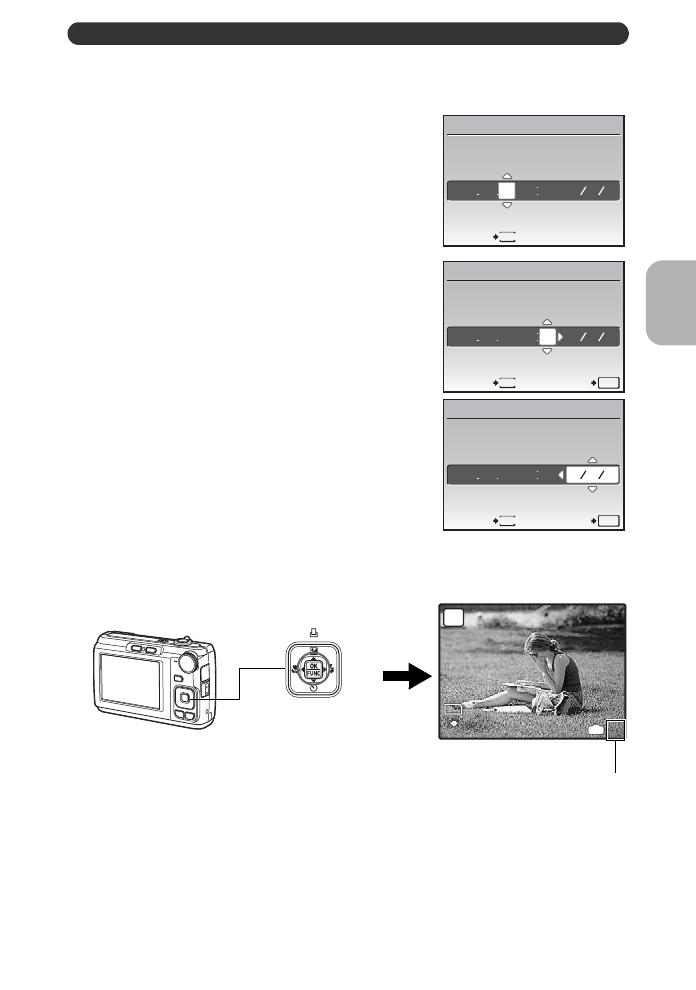 OK
FUNC