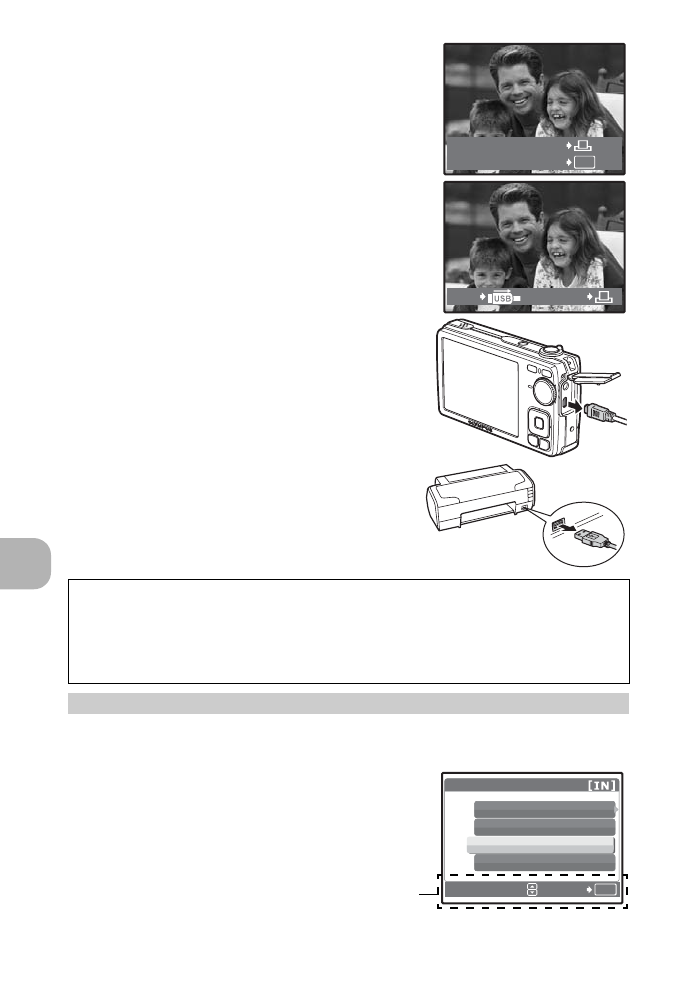 USB
[IN]