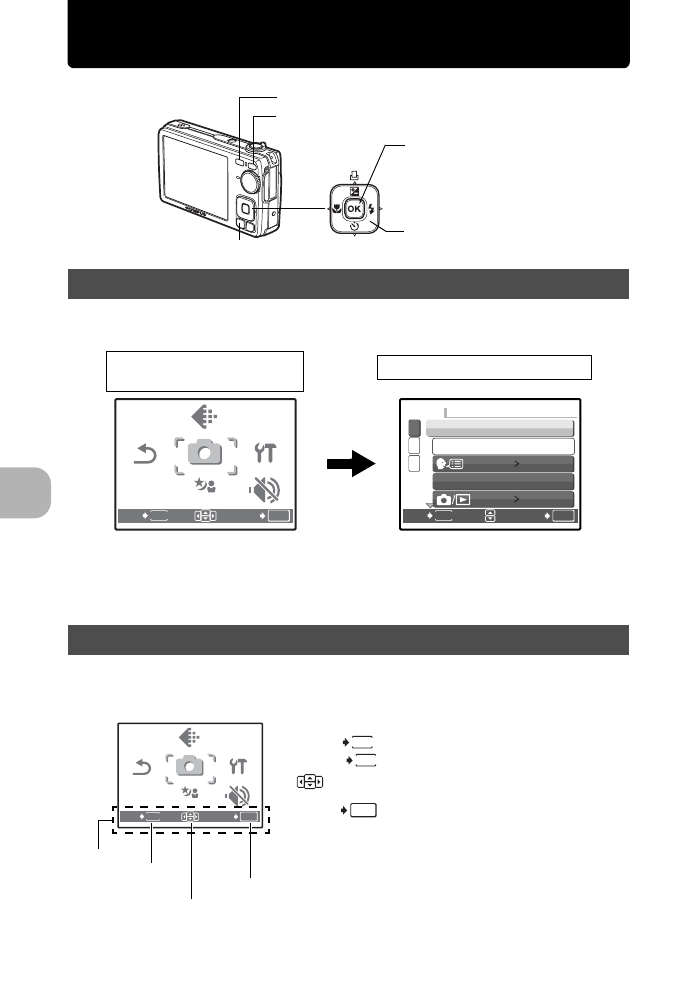 OK