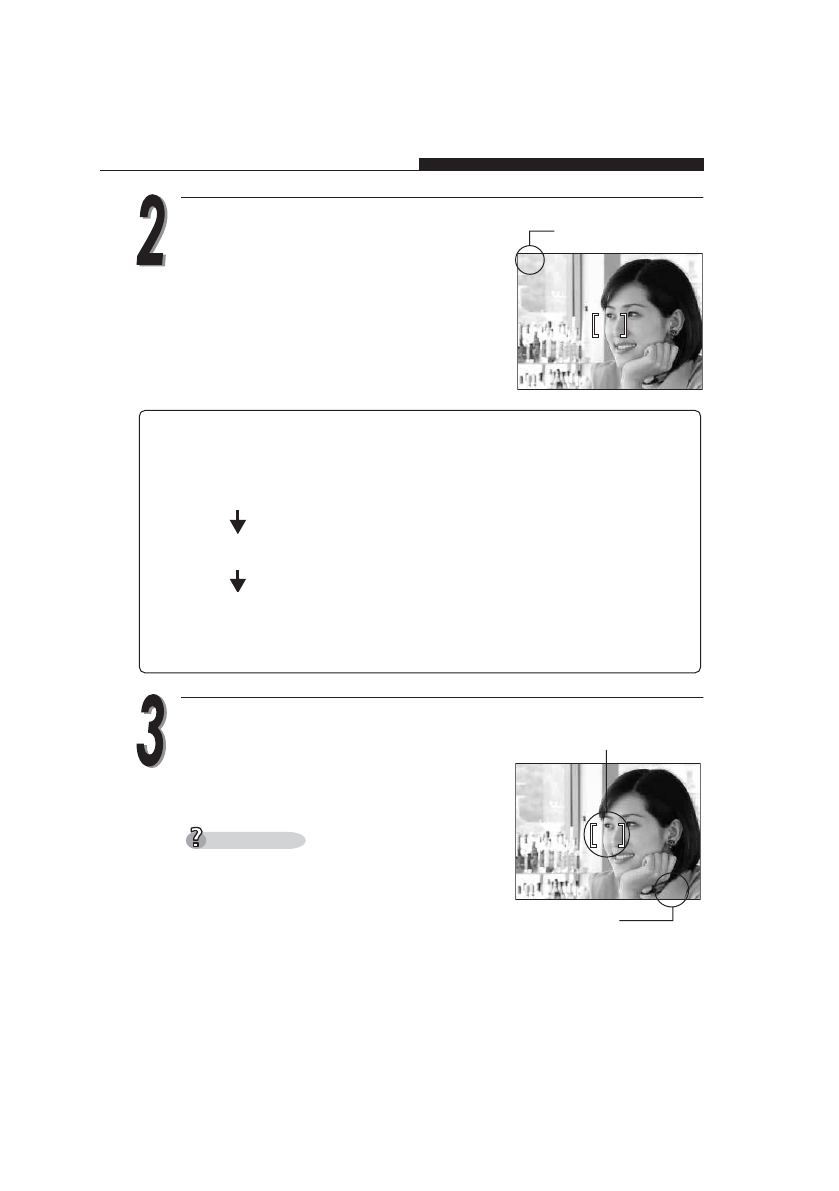 2

3