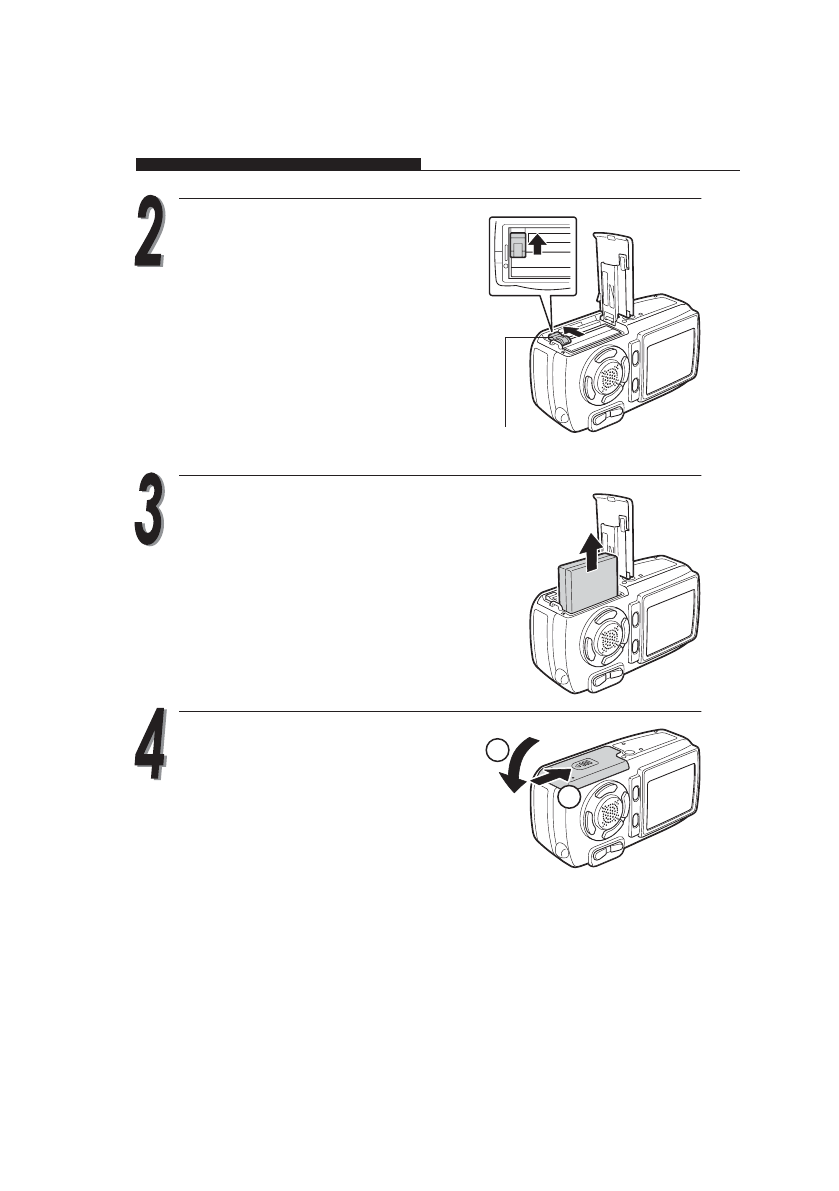 2

3

4