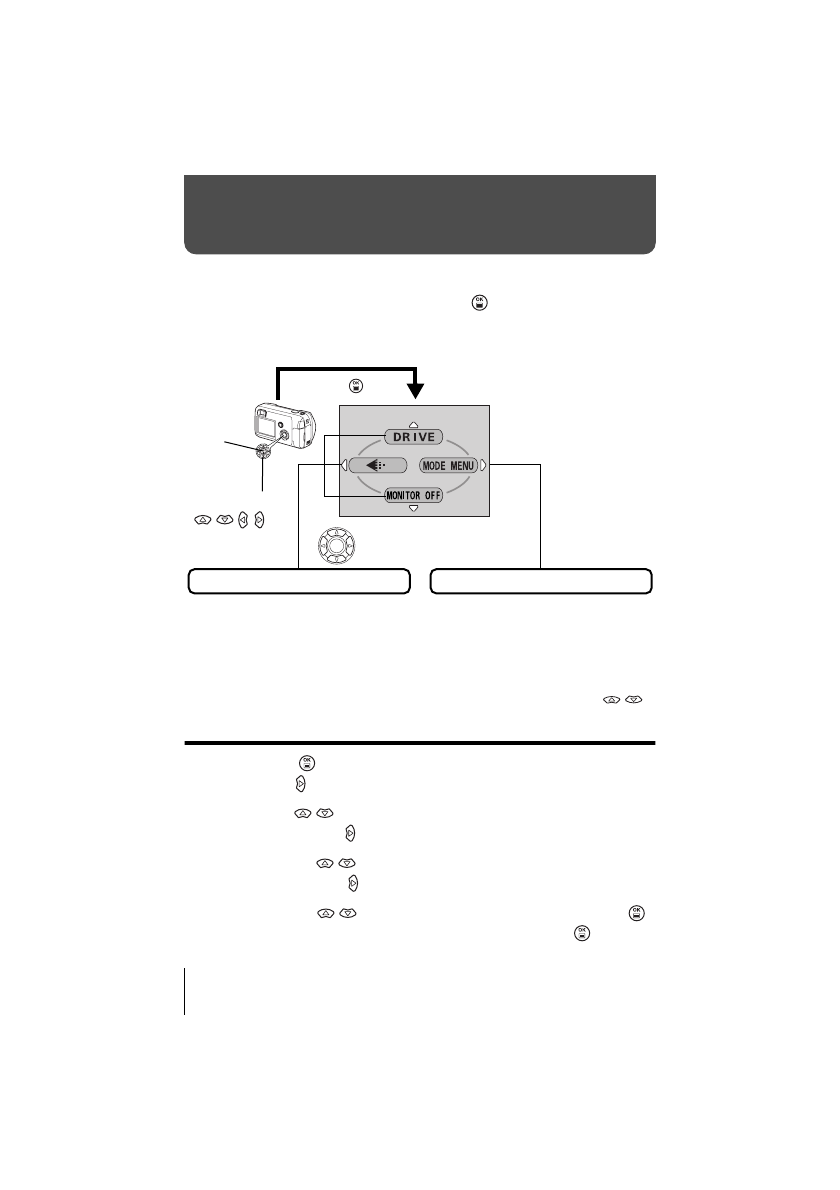 DRIVE

MODE MENU

MONITOR OFF