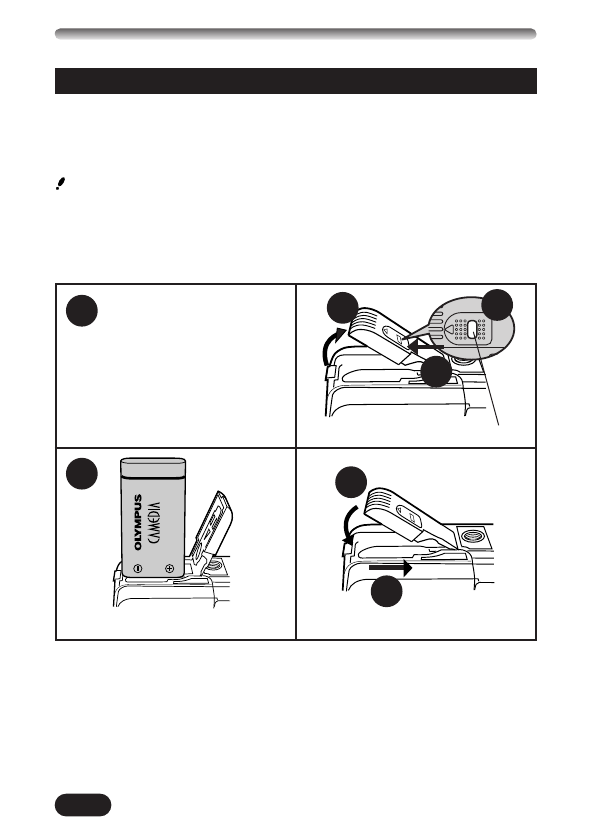 OLYMPUS
CAMEDIA