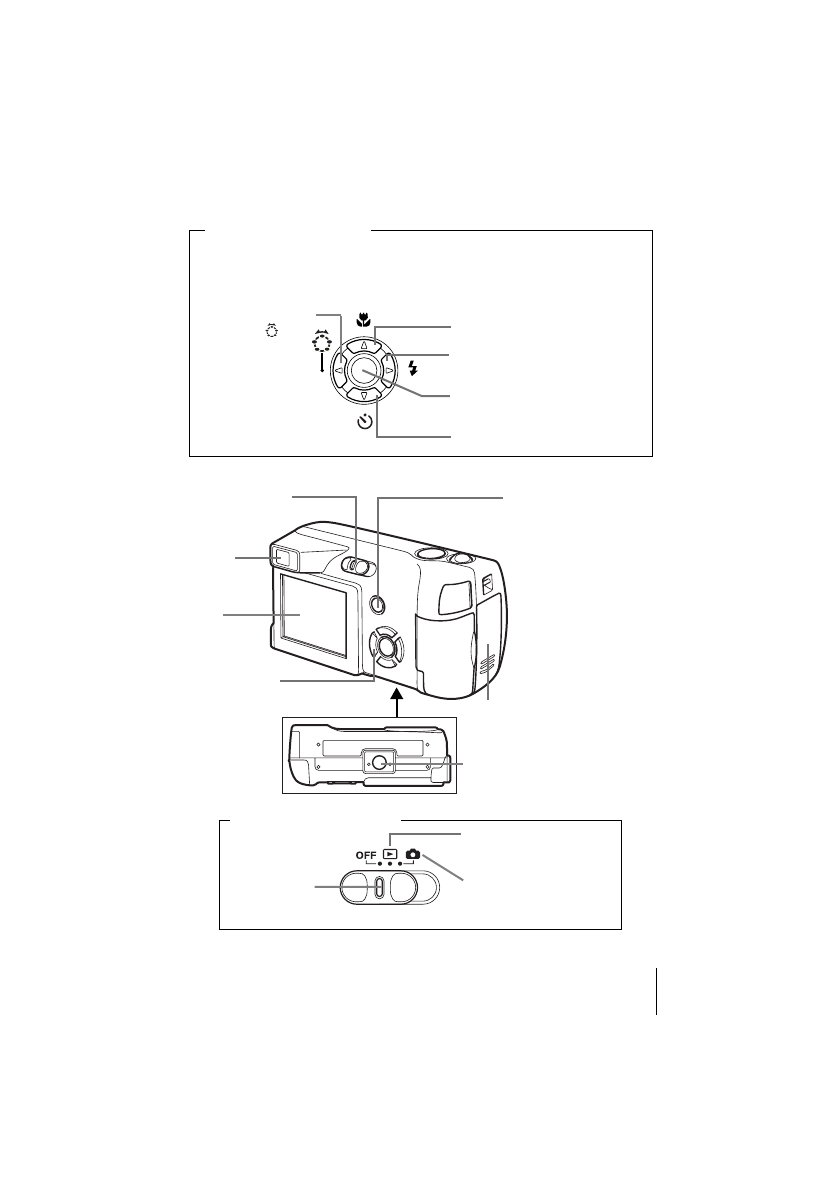 OFF