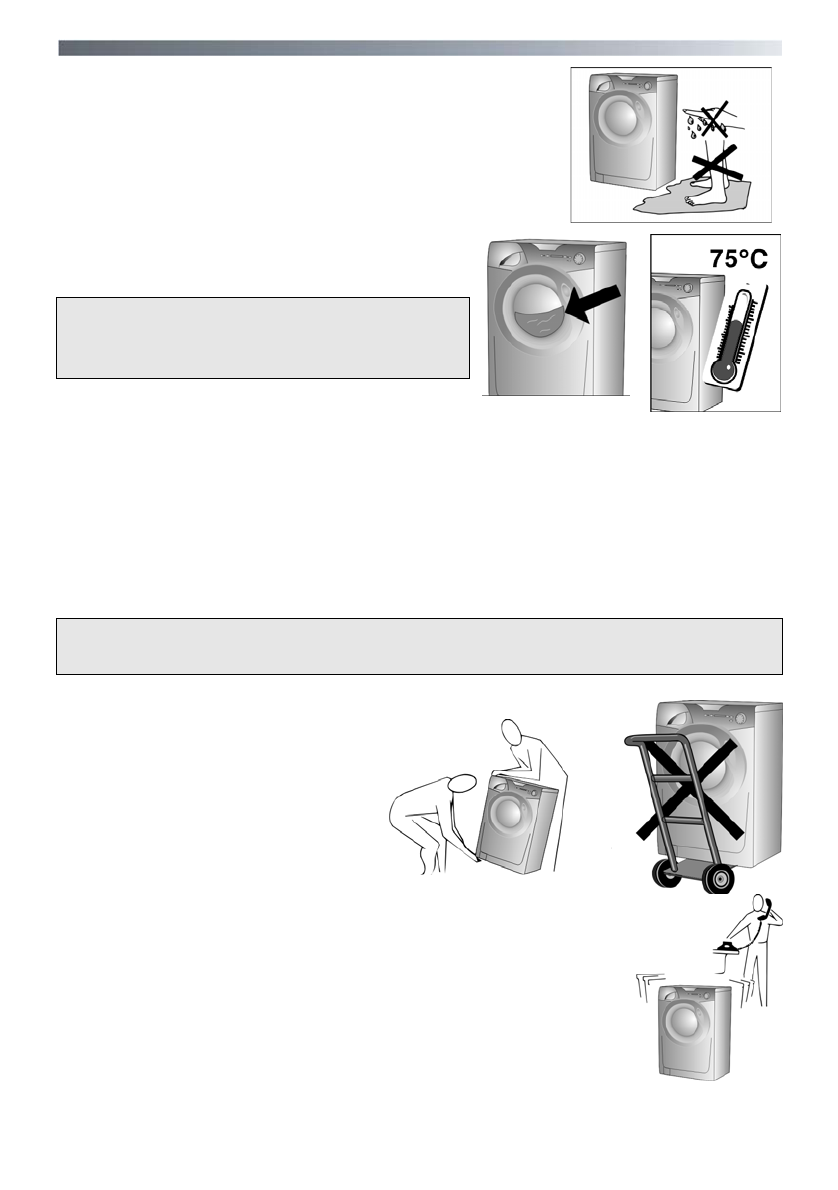 75°C