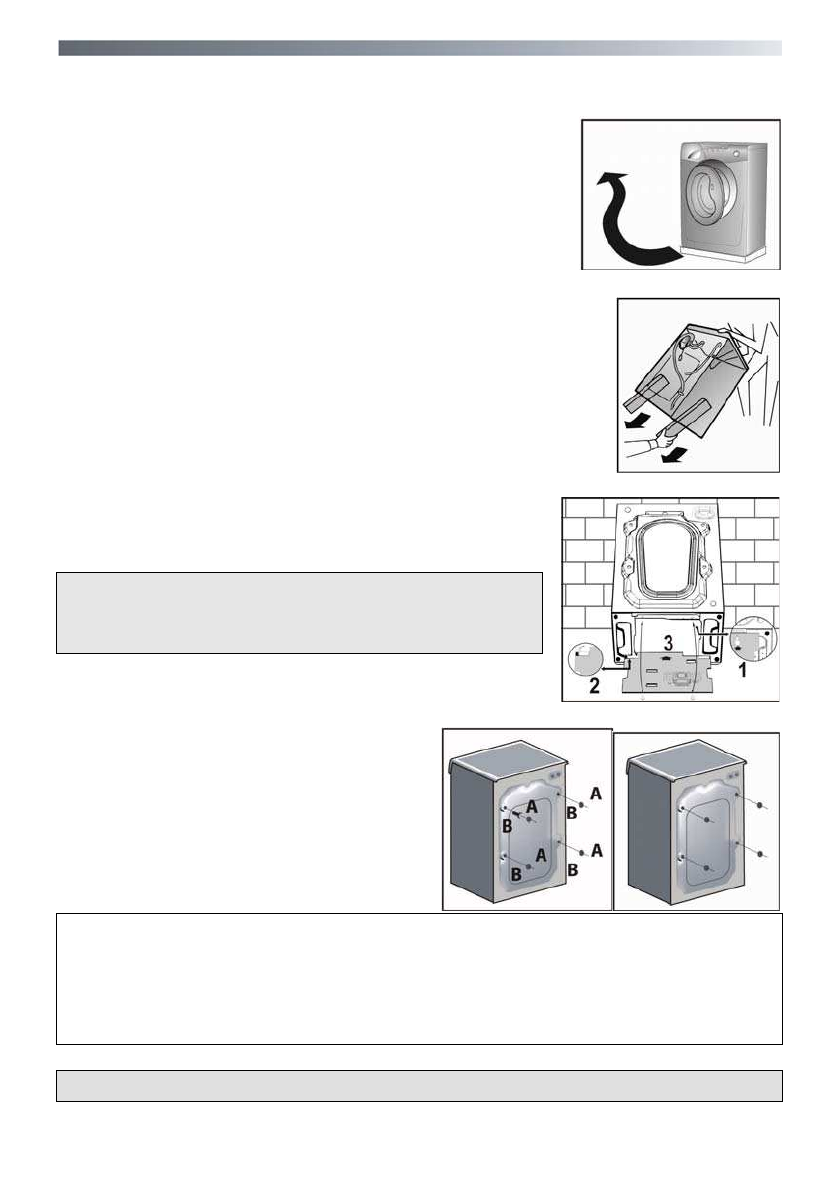 3
2
1
A
B
A
B
A
B
A
B