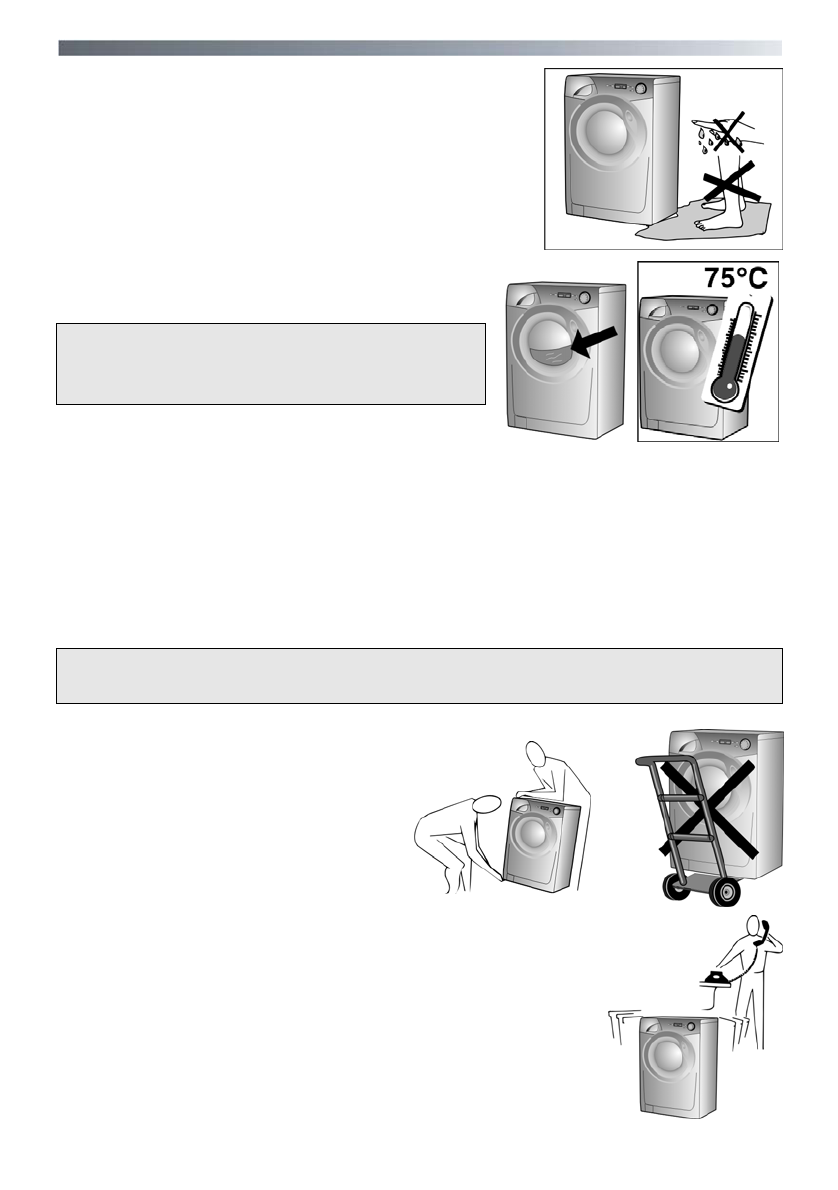 75°C