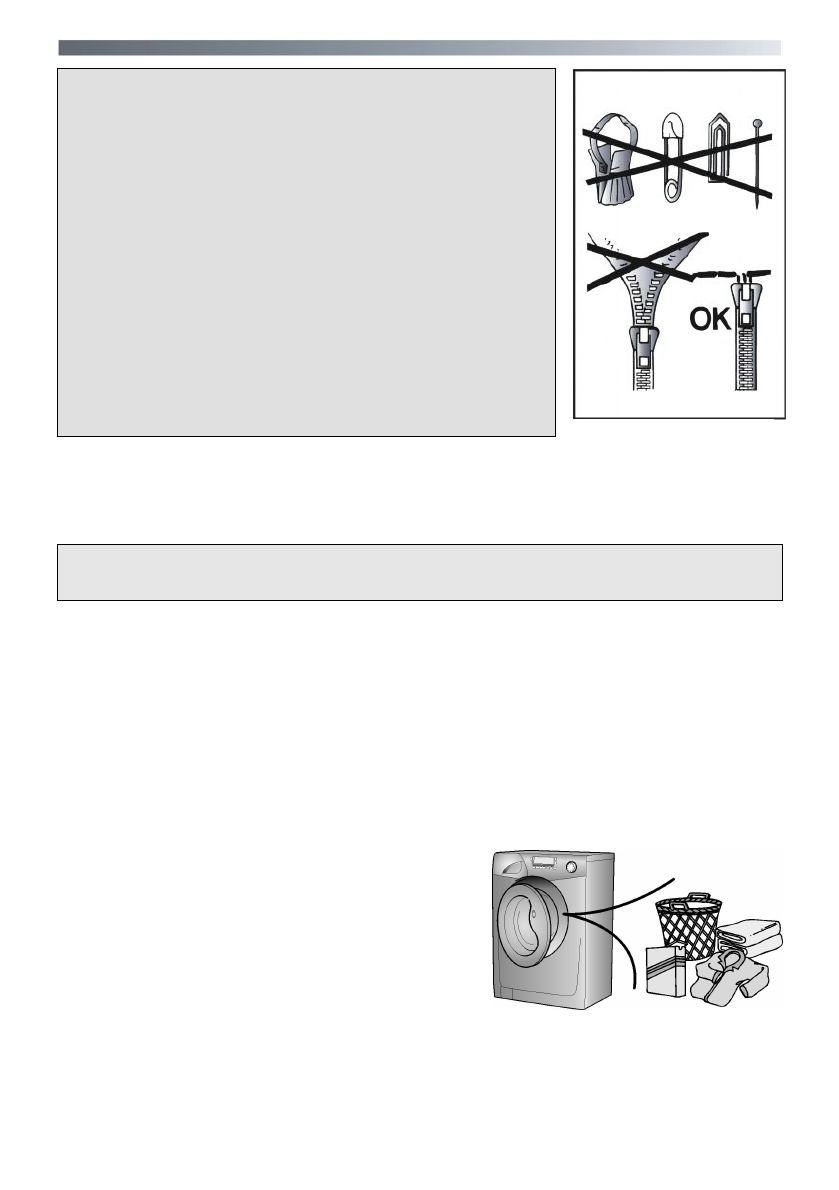 OK