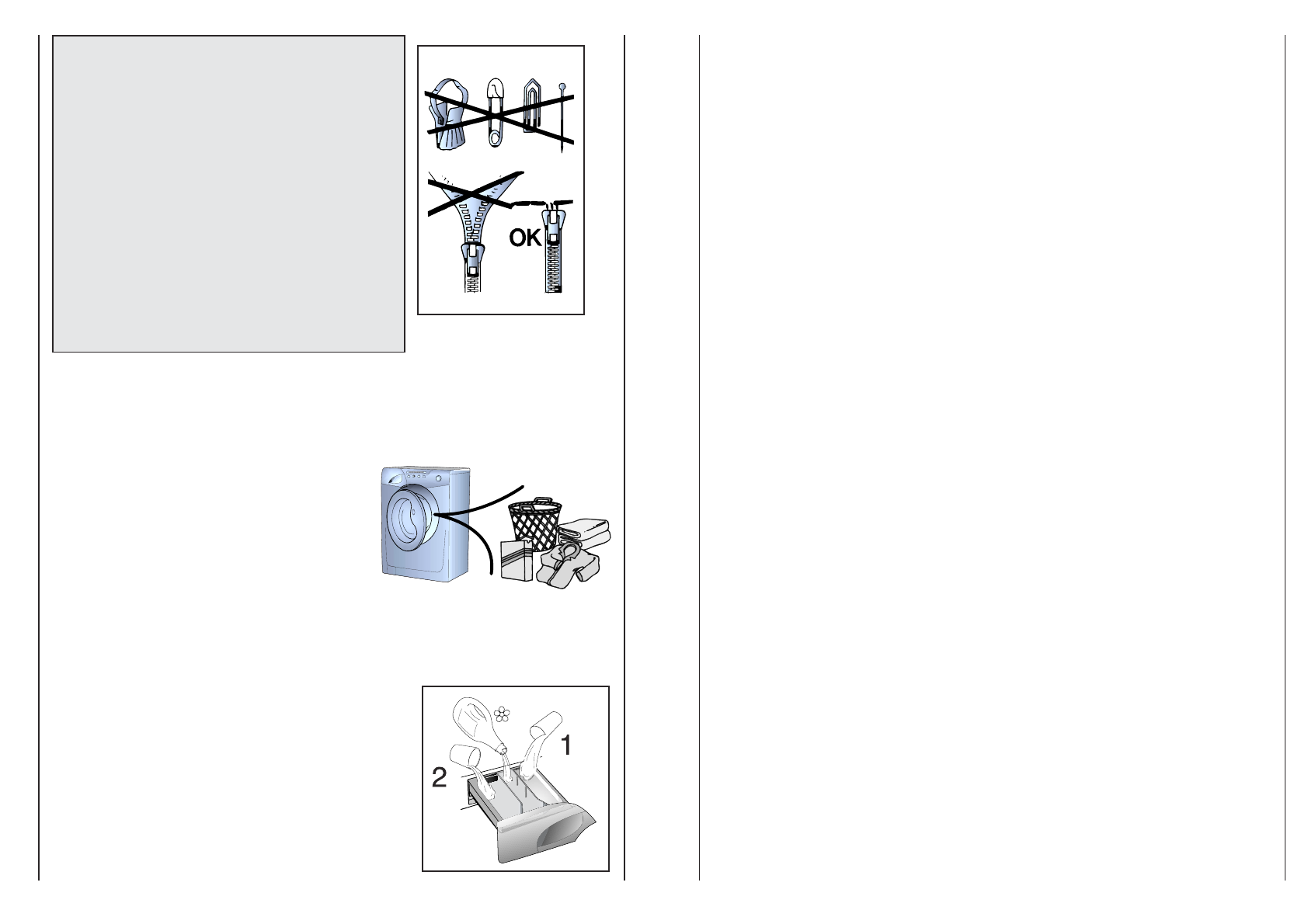 OK

1

2