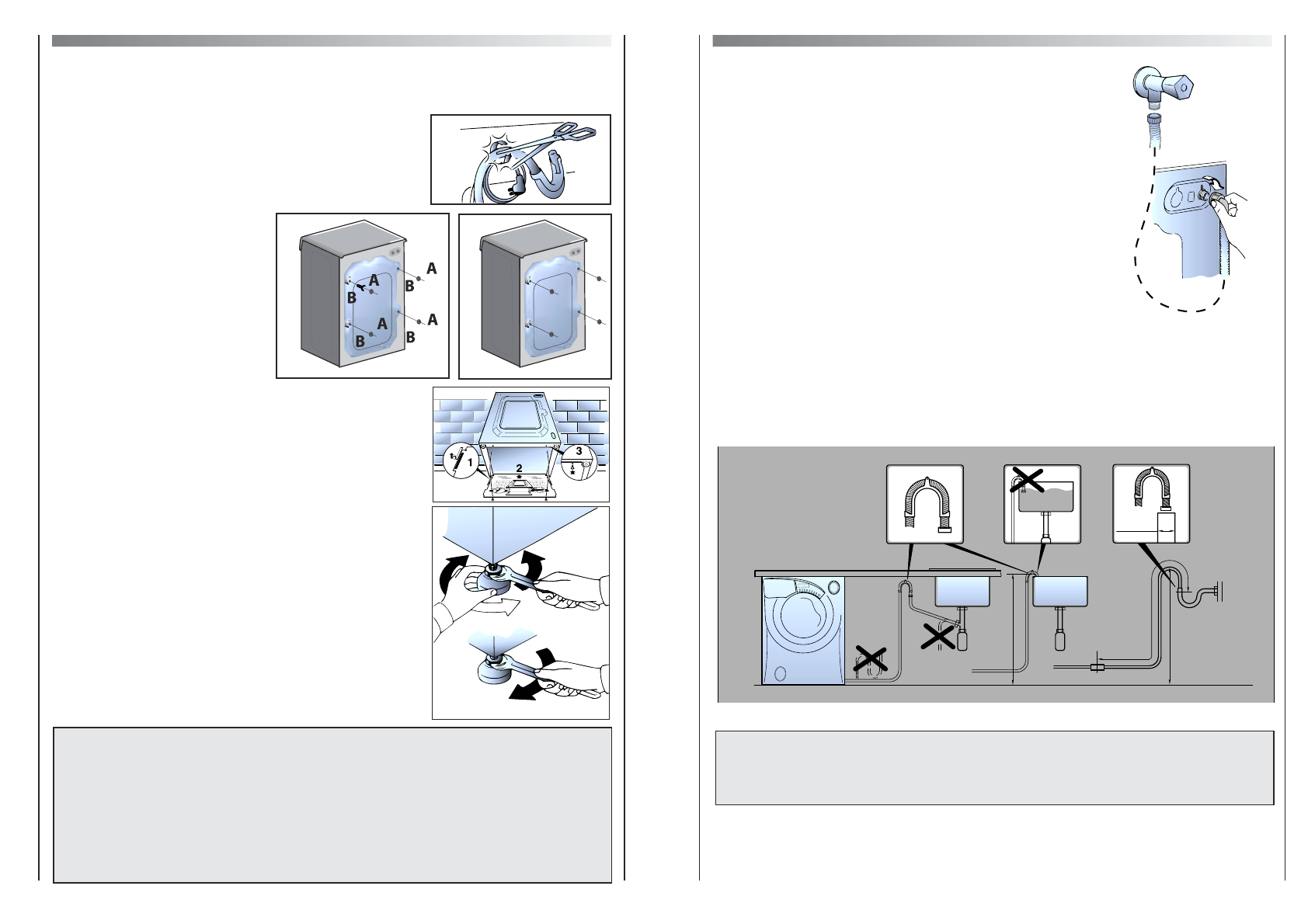 A
A
B
B
A
A
B
B

1
2
3