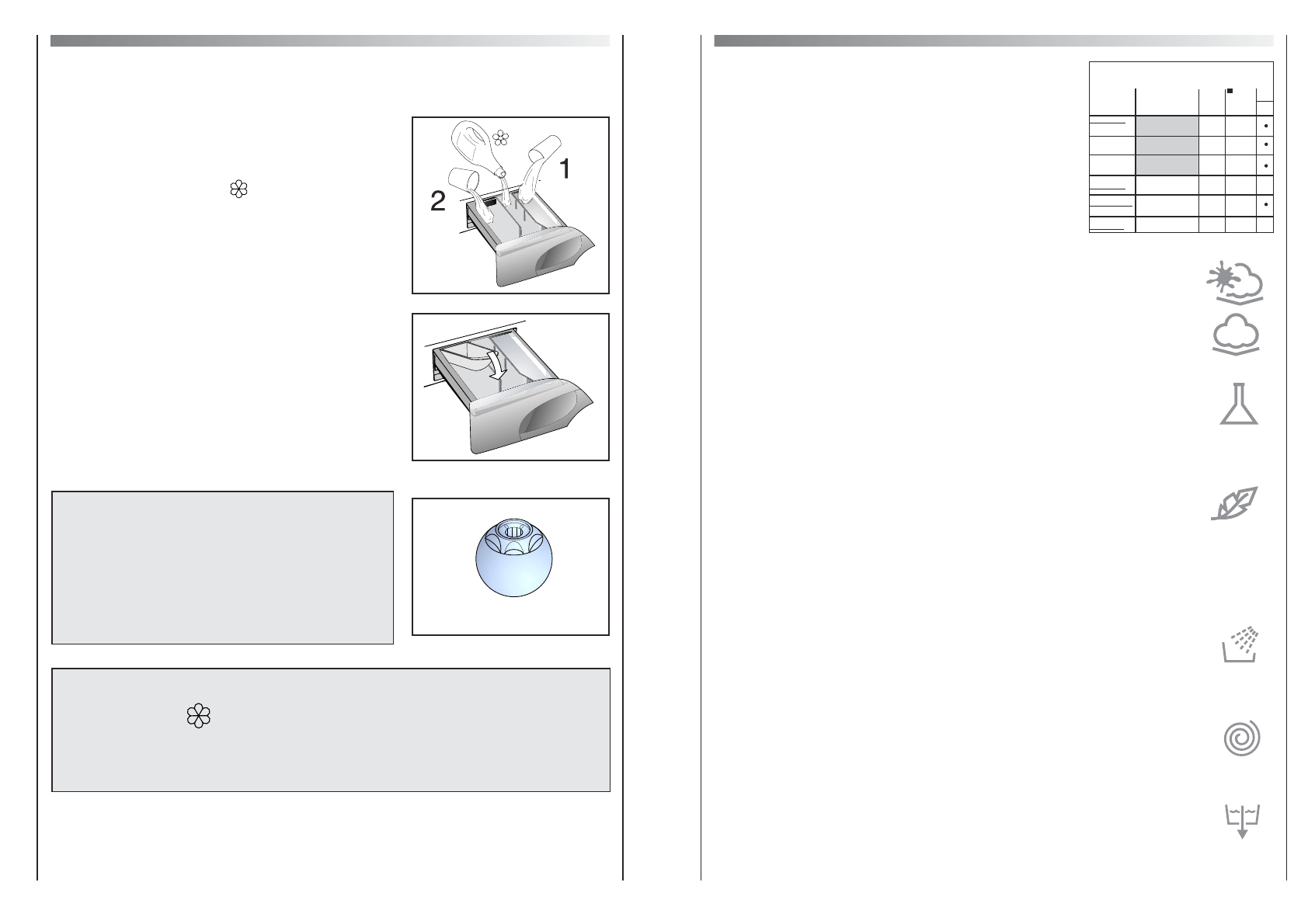 1

2