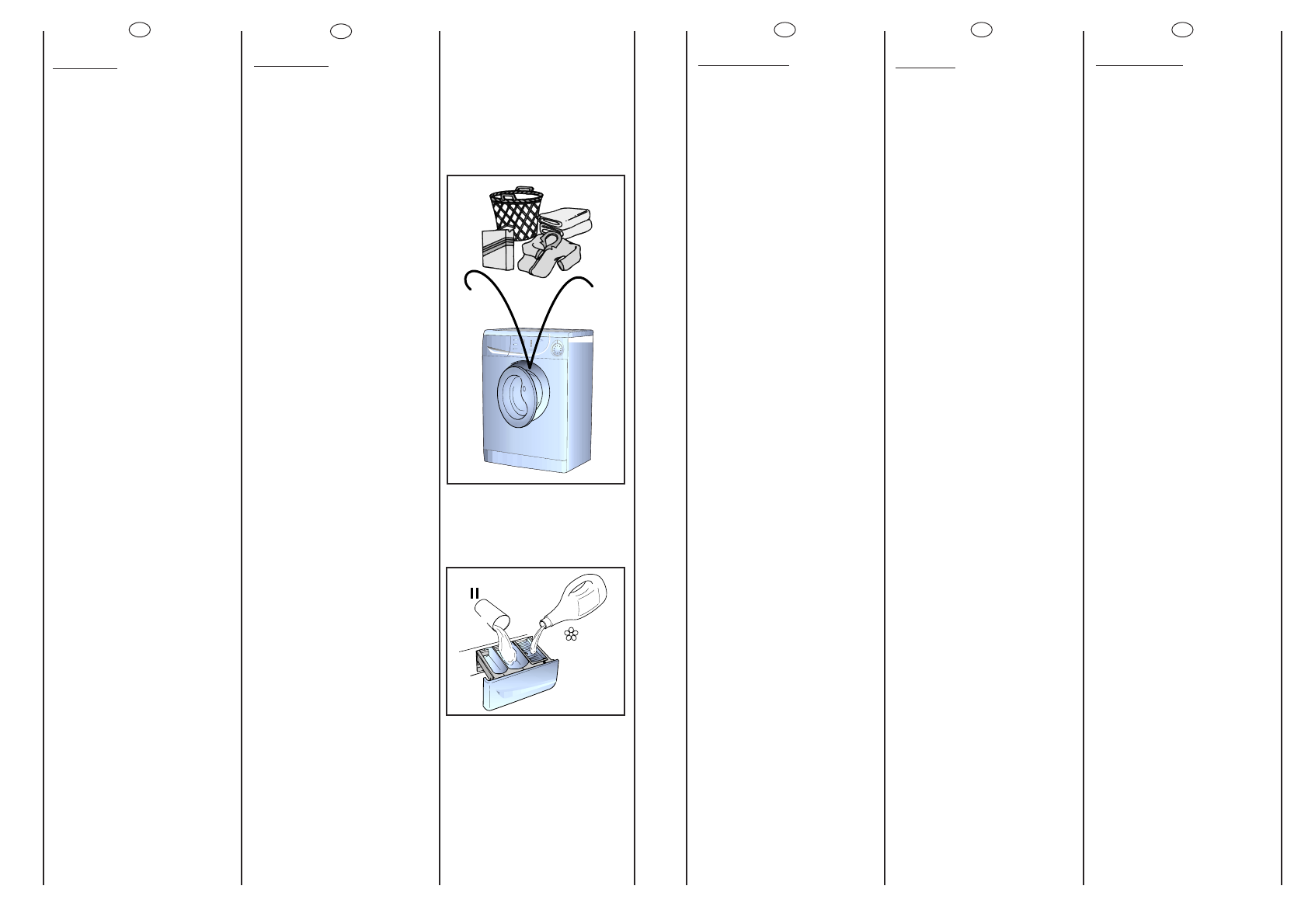 II