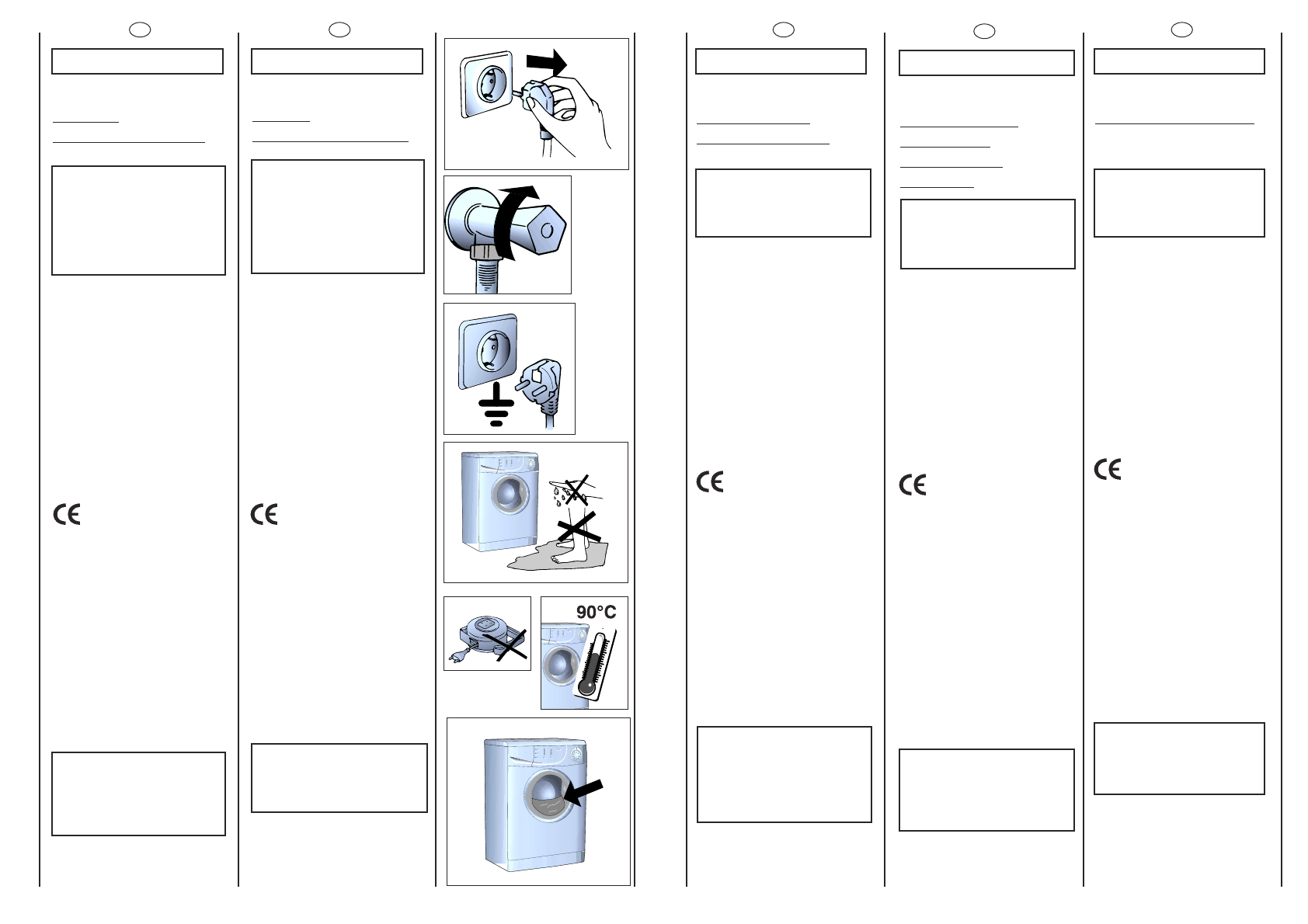 90°C