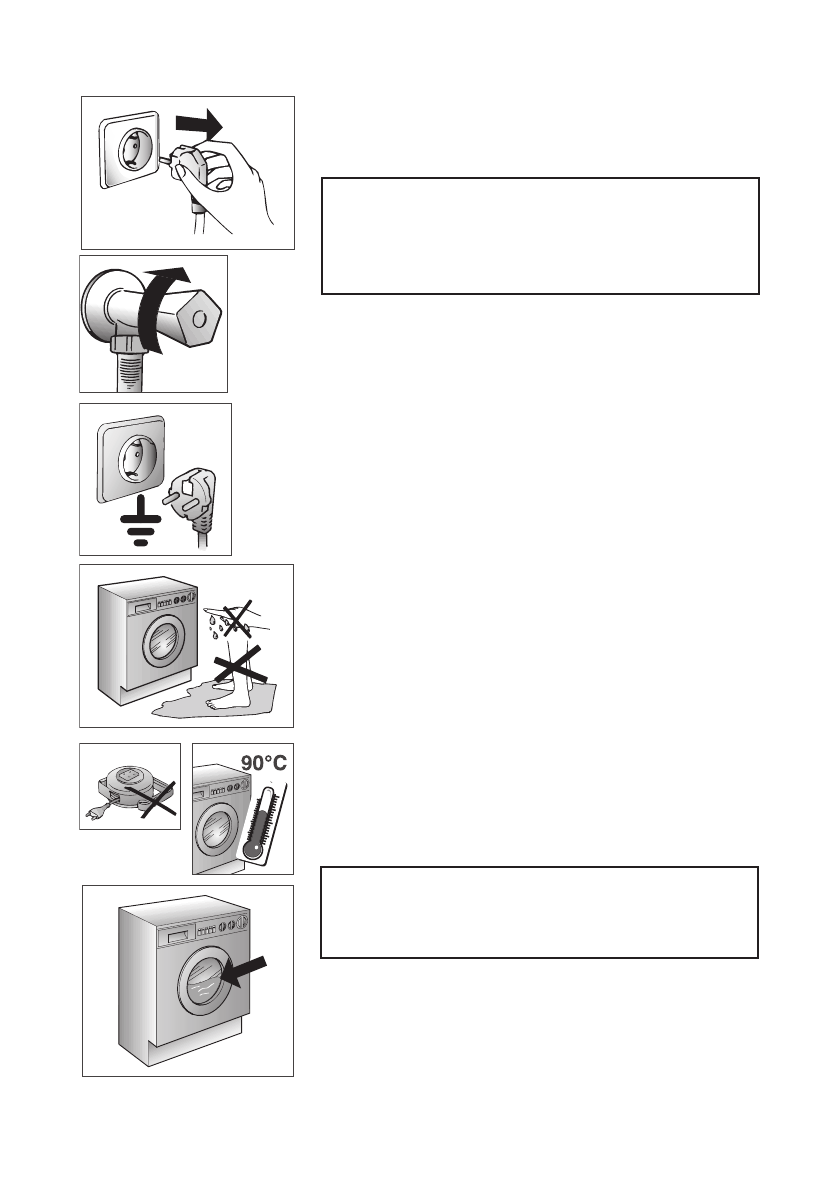 90°C