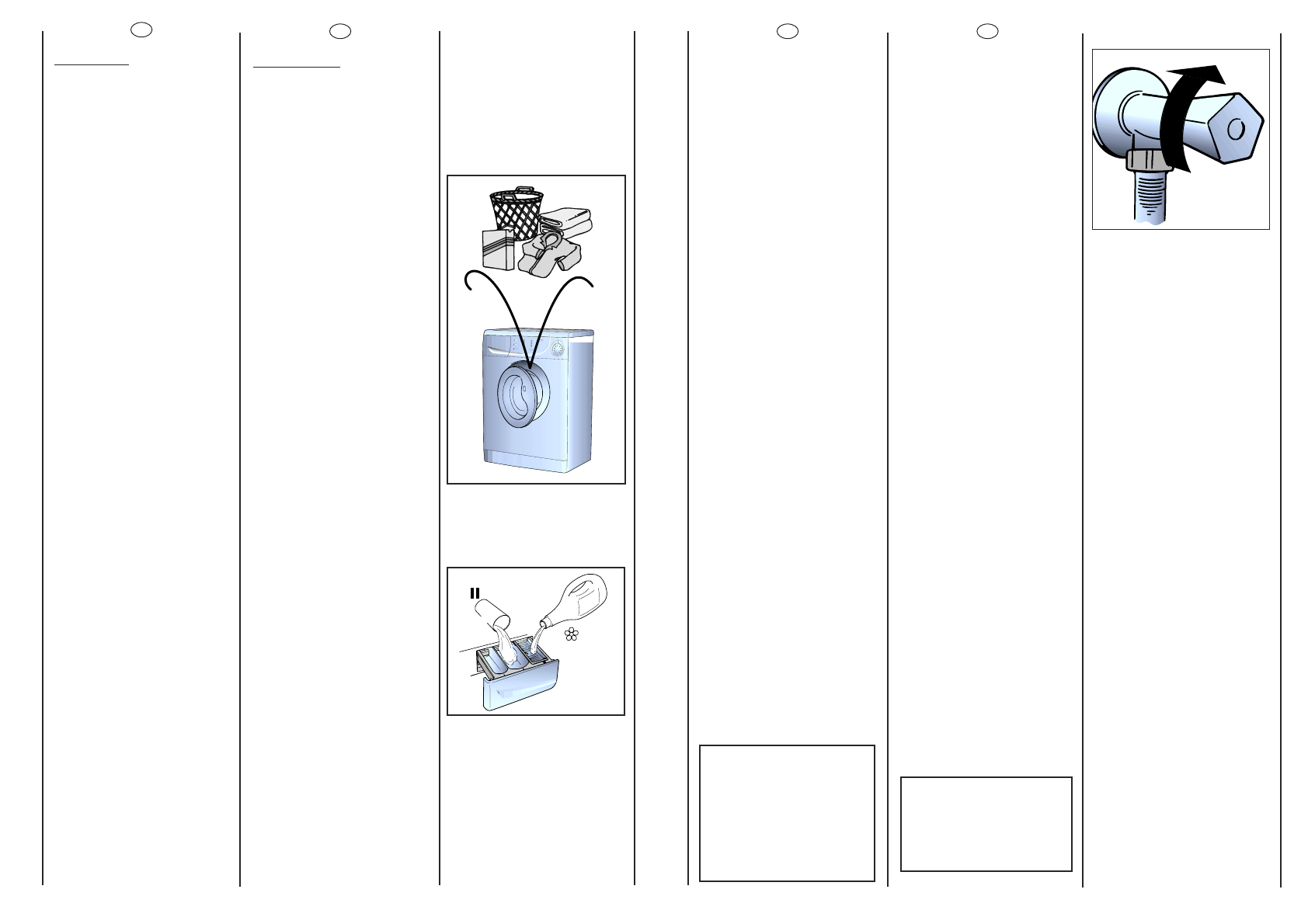 II