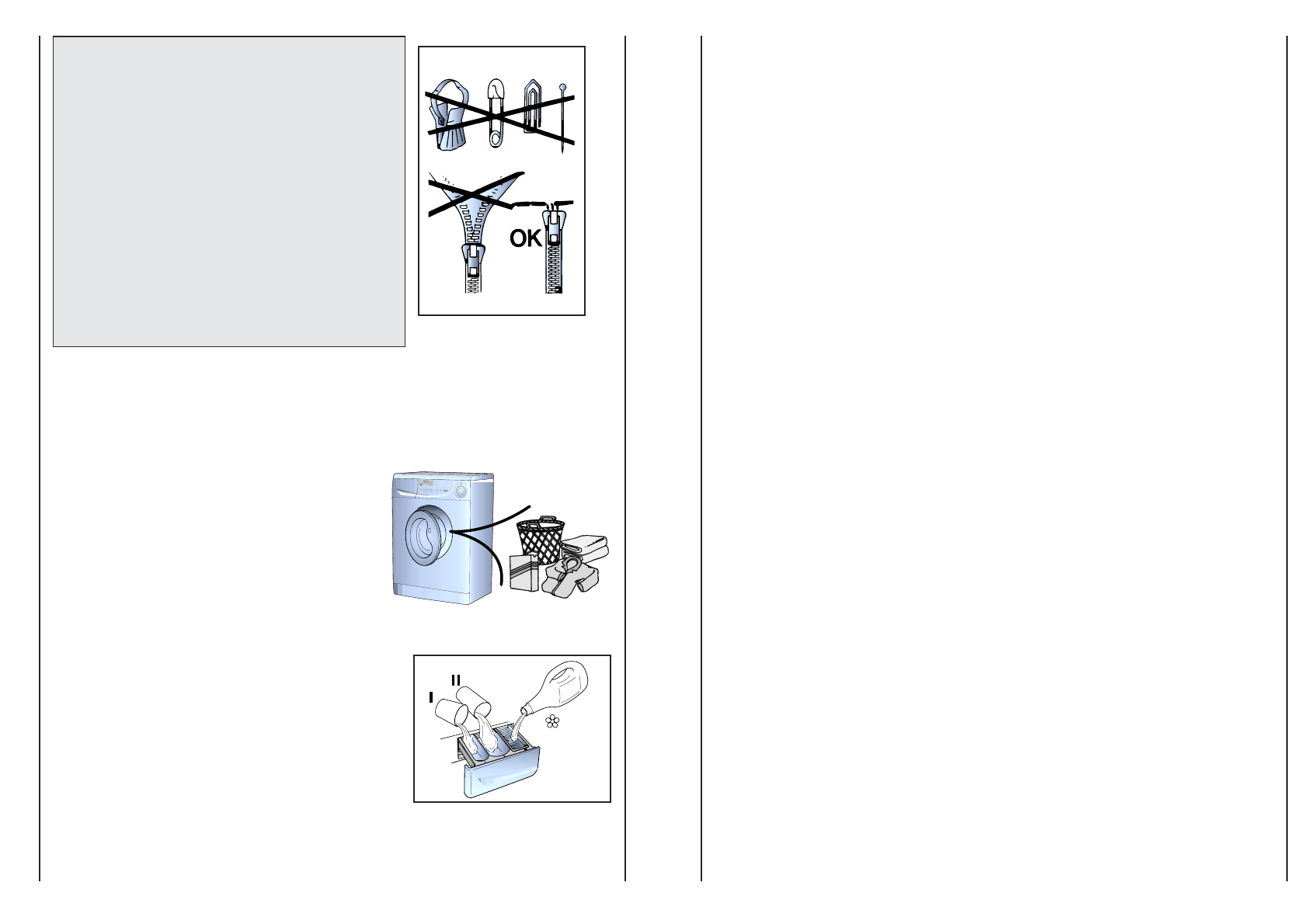 OK

II
I