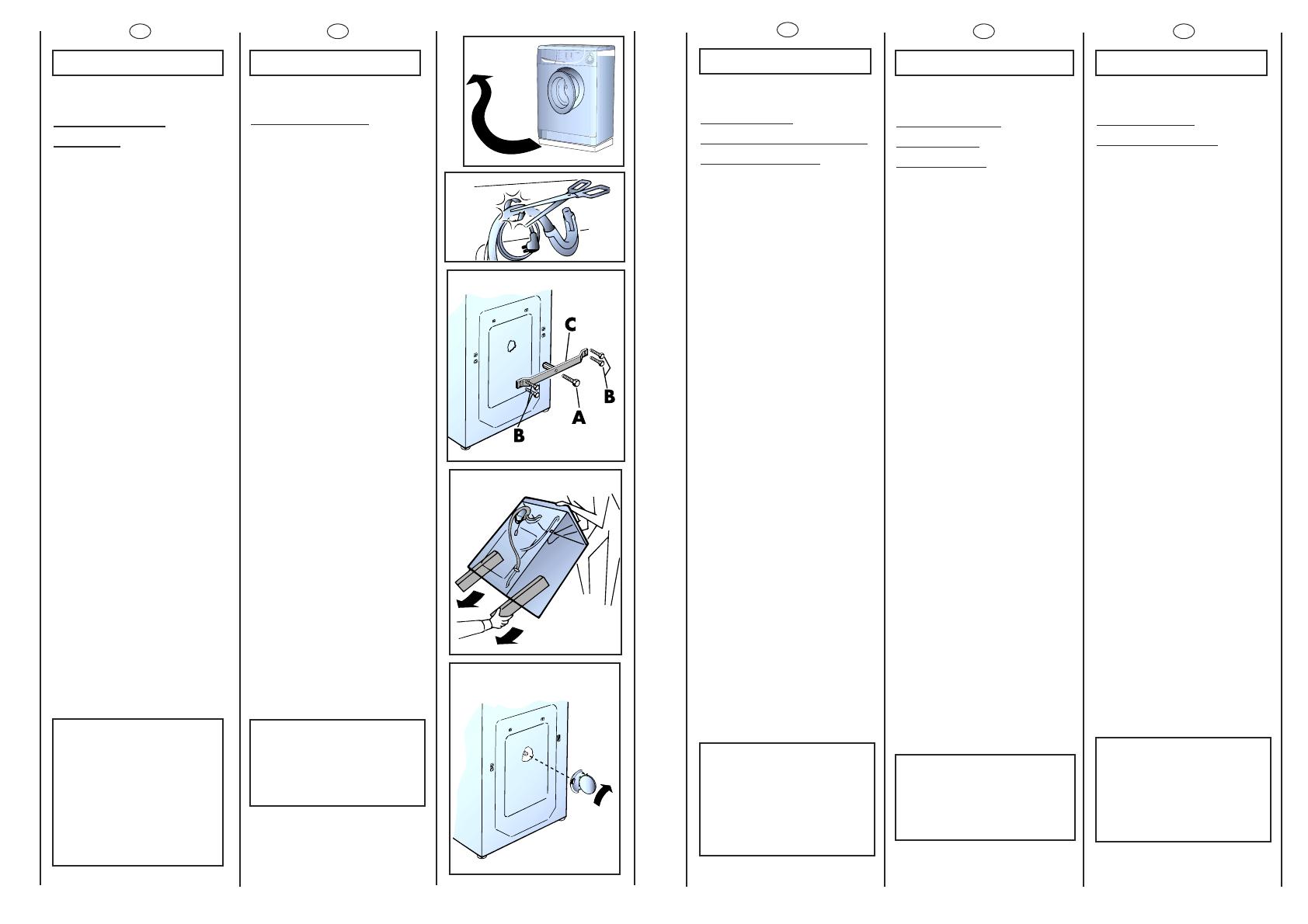 C

B

A

B